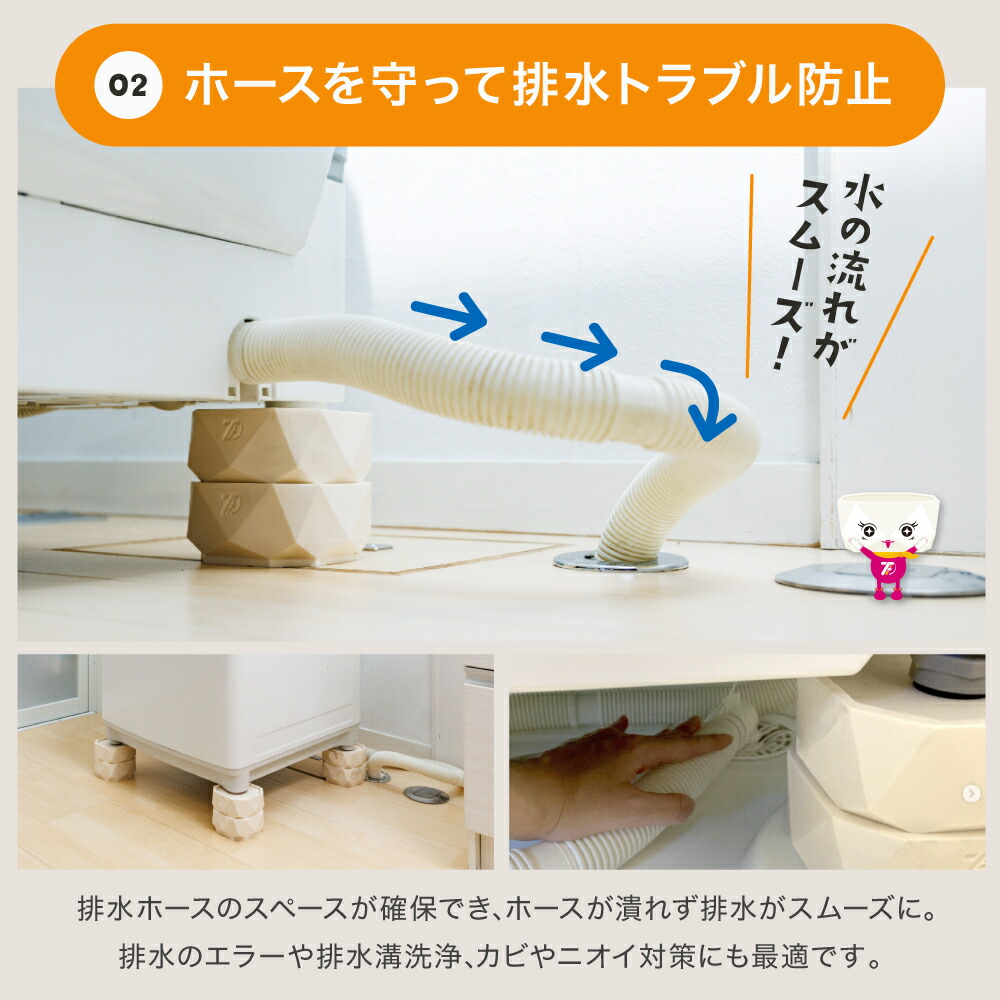 02 ホースを守って排水トラブル防止

水の流れがスムーズ!

排水ホースのスペースが確保でき、ホースが潰れず排水がスムーズに。
排水のエラーや排水溝洗浄、カビやニオイ対策にも最適です。