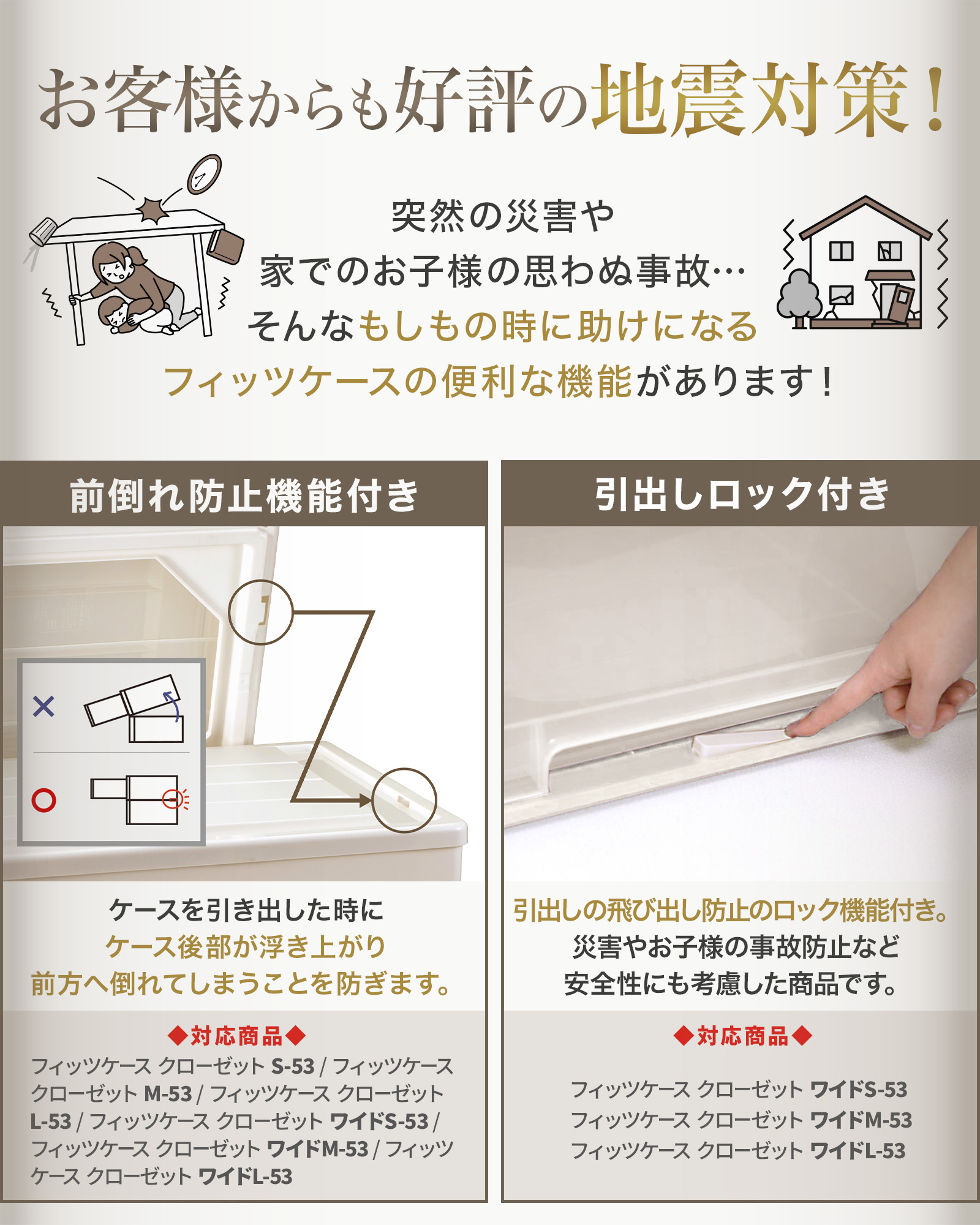 お客様からも好評の地震対策！

突然の災害や
家でのお子様の思わぬ事故…
そんなもしもの時に助けになる
フィッツケースの便利な機能があります！

前倒れ防止機能付き

×

○

ケースを引き出した時に
ケース後部が浮き上がり
前方へ倒れてしまうことを防ぎます。

◆対応商品◆
フィッツケース クローゼット S-53 / フィッツケース クローゼット M-53 / フィッツケース クローゼット L-53 / フィッツケース クローゼット ワイドS-53 / フィッツケース クローゼット ワイドM-53 / フィッツケース クローゼット ワイドL-53

引出しロック付き

引出しの飛び出し防止のロック機能付き。
災害やお子様の事故防止など
安全性にも考慮した商品です。

◆対応商品◆
フィッツケース クローゼット ワイドS-53
フィッツケース クローゼット ワイドM-53
フィッツケース クローゼット ワイドL-53