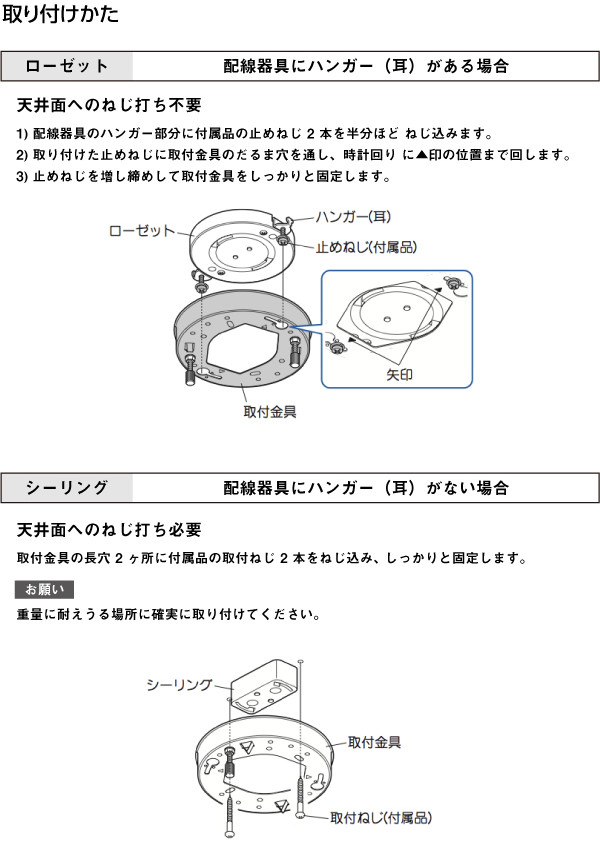 取り付けかた

| ローゼット | 配線器具にハンガー（耳）がある場合 |
|---|---|

天井面へのねじ打ち不要

1) 配線器具のハンガー部分に付属品の止めねじ 2 本を半分ほど ねじ込みます。
2) 取り付けた止めねじに取付金具のだるま穴を通し、時計回り に▲印の位置まで回します。
3) 止めねじを増し締めして取付金具をしっかりと固定します。

ローゼット
ハンガー(耳)
止めねじ(付属品)
矢印
取付金具

| シーリング | 配線器具にハンガー（耳）がない場合 |
|---|---|

天井面へのねじ打ち必要

取付金具の長穴 2 ヶ所に付属品の取付ねじ 2 本をねじ込み、しっかりと固定します。

お願い

重量に耐えうる場所に確実に取り付けてください。

シーリング
取付金具
取付ねじ(付属品)