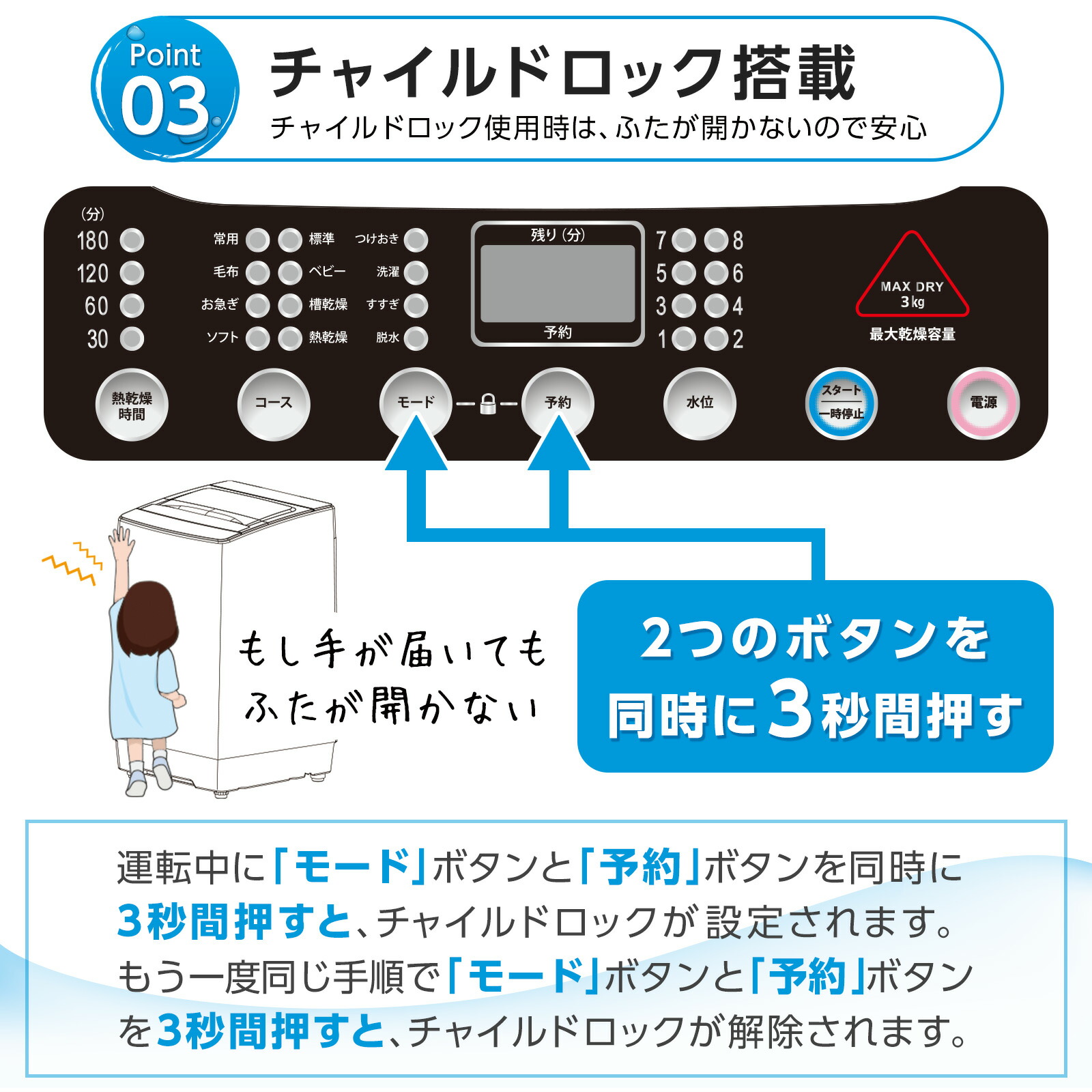 Point 03

チャイルドロック搭載
チャイルドロック使用時は、ふたが開かないので安心

(分)
180
120
60
30

常用
毛布
お急ぎ
ソフト

標準
ベビー
槽乾燥
熱乾燥

つけおき
洗濯
すすぎ
脱水

残り(分)
予約

7 8
5 6
3 4
1 2

MAX DRY
3kg
最大乾燥容量

熱乾燥時間
コース
モード
予約
水位
スタート
一時停止
電源

もし手が届いても
ふたが開かない

2つのボタンを
同時に3秒間押す

運転中に「モード」ボタンと「予約」ボタンを同時に3秒間押すと、チャイルドロックが設定されます。もう一度同じ手順で「モード」ボタンと「予約」ボタンを3秒間押すと、チャイルドロックが解除されます。