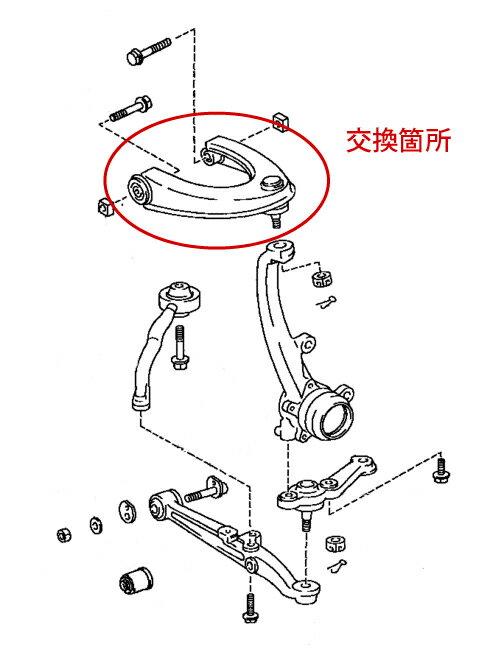 交換箇所