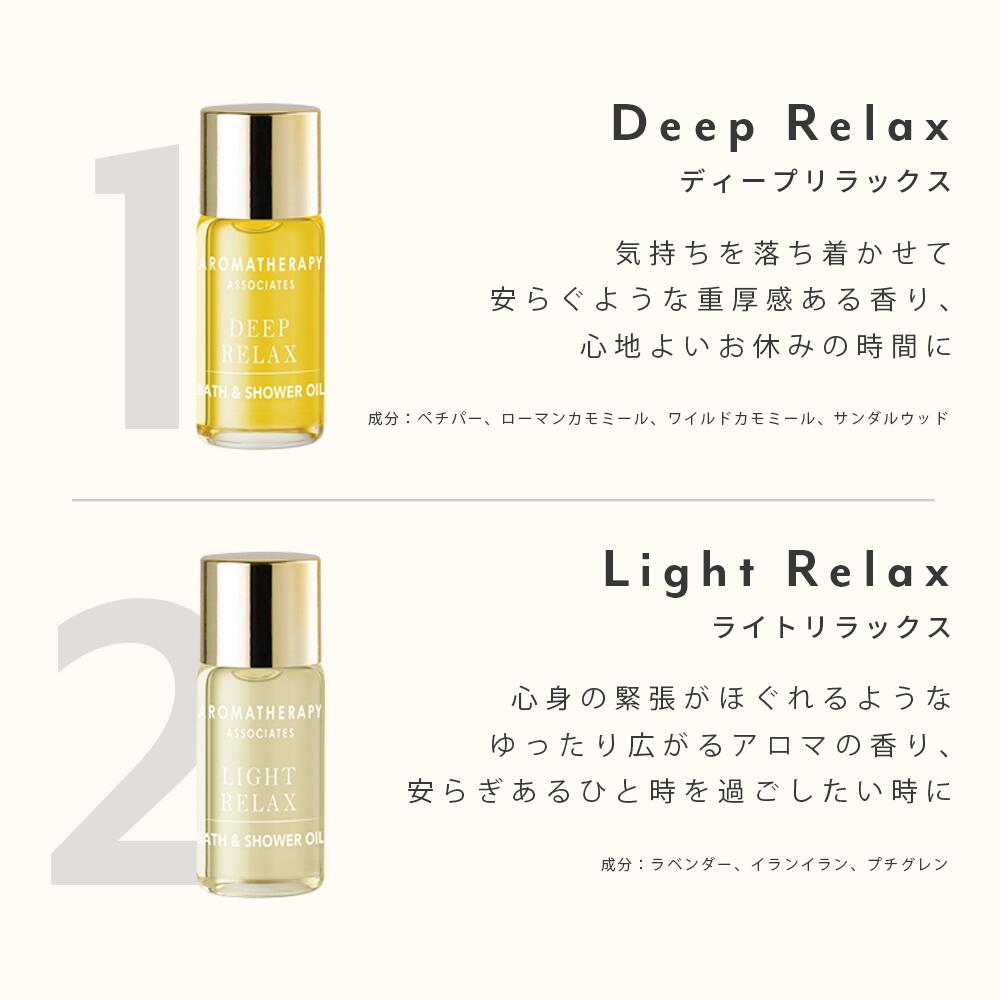 1

AROMATHERAPY
ASSOCIATES
DEEP
RELAX
BATH & SHOWER OIL

Deep Relax
ディープリラックス

気持ちを落ち着かせて
安らぐような重厚感ある香り、
心地よいお休みの時間に

成分：ベチバー、ローマンカモミール、ワイルドカモミール、サンダルウッド

2

AROMATHERAPY
ASSOCIATES
LIGHT
RELAX
BATH & SHOWER OIL

Light Relax
ライトリラックス

心身の緊張がほぐれるような
ゆったり広がるアロマの香り、
安らぎあるひと時を過ごしたい時に

成分：ラベンダー、イランイラン、プチグレン