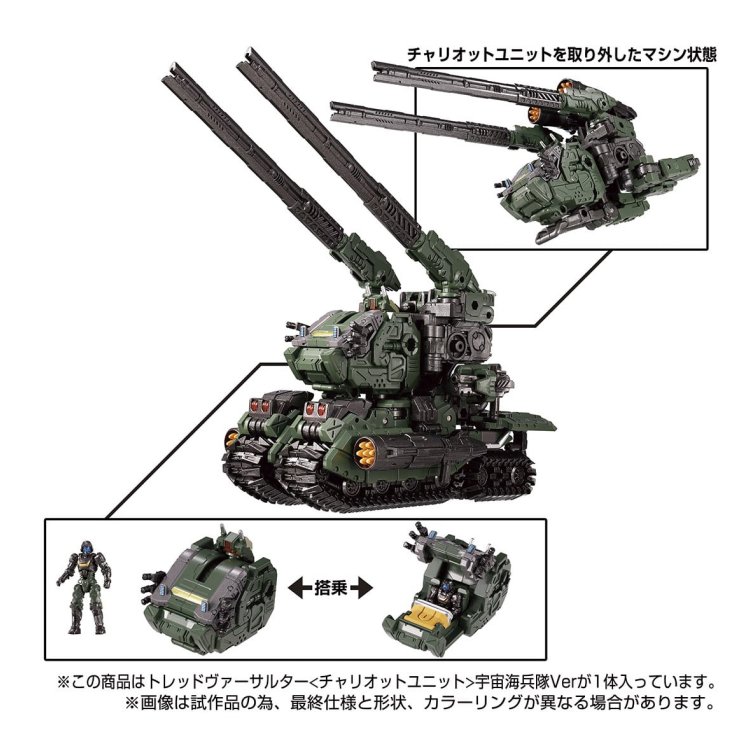 チャリオットユニットを取り外したマシン状態

搭乗

※この商品はトレッドヴァーサルター<チャリオットユニット>宇宙海兵隊Verが1体入っています。
※画像は試作品の為、最終仕様と形状、カラーリングが異なる場合があります。