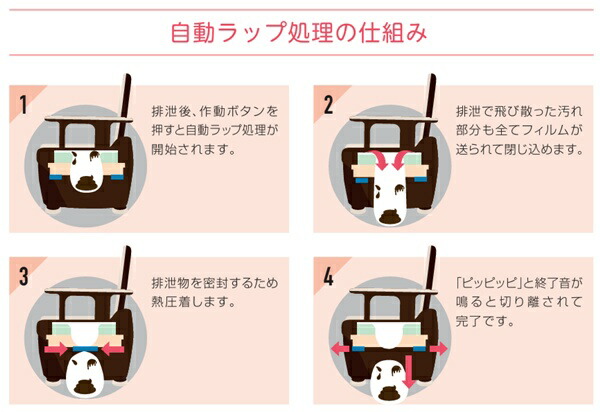 自動ラップ処理の仕組み

1

排泄後、作動ボタンを押すと自動ラップ処理が開始されます。

2

排泄で飛び散った汚れ部分も全てフィルムが送られて閉じ込めます。

3

排泄物を密封するため熱圧着します。

4

「ピッピッピ」と終了音が鳴ると切り離されて完了です。