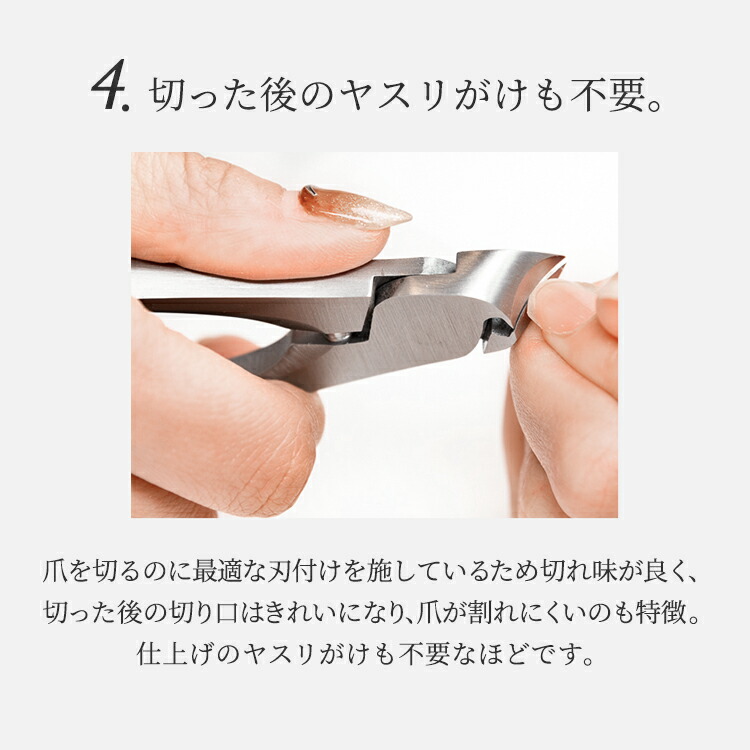 4. 切った後のヤスリがけも不要。

爪を切るのに最適な刃付けを施しているため切れ味が良く、切った後の切り口はきれいになり､爪が割れにくいのも特徴。仕上げのヤスリがけも不要なほどです。