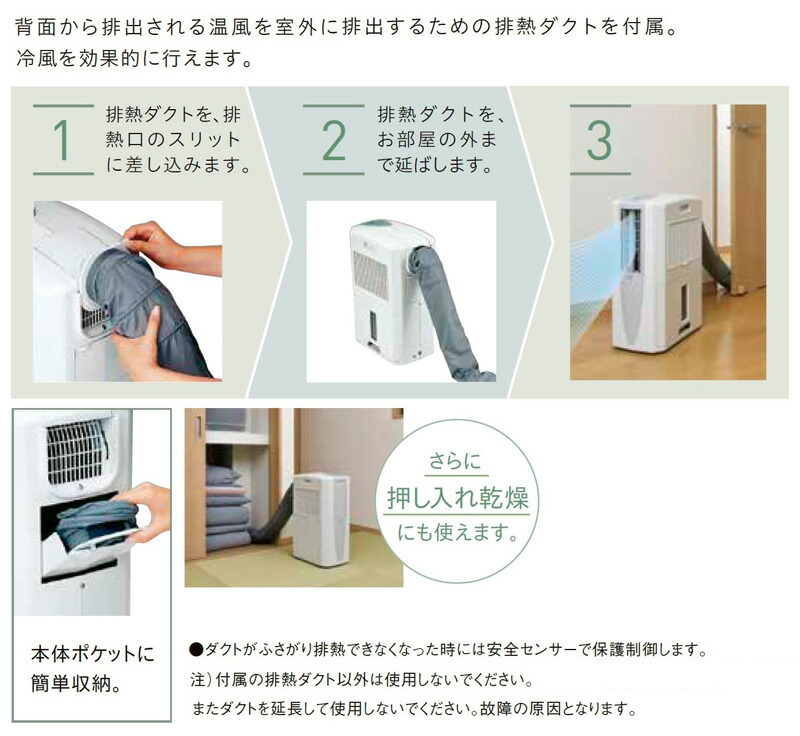 背面から排出される温風を室外に排出するための排熱ダクトを付属。
冷風を効果的に行えます。

1
排熱ダクトを、排熱口のスリットに差し込みます。

2
排熱ダクトを、お部屋の外まで延ばします。

3

本体ポケットに簡単収納。

さらに
押し入れ乾燥
にも使えます。

●ダクトがふさがり排熱できなくなった時には安全センサーで保護制御します。
注）付属の排熱ダクト以外は使用しないでください。
またダクトを延長して使用しないでください。故障の原因となります。