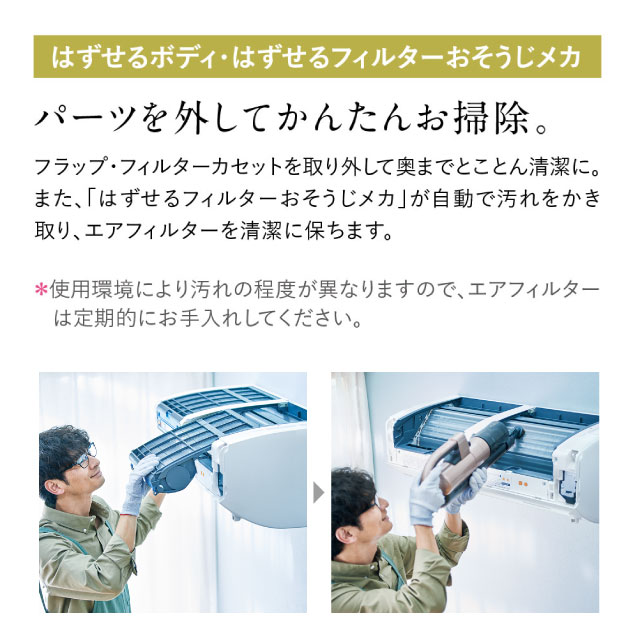 はずせるボディ・はずせるフィルターおそうじメカ

パーツを外してかんたんお掃除。

フラップ・フィルターカセットを取り外して奥までとことん清潔に。また、「はずせるフィルターおそうじメカ」が自動で汚れをかき取り、エアフィルターを清潔に保ちます。

＊使用環境により汚れの程度が異なりますので、エアフィルターは定期的にお手入れしてください。