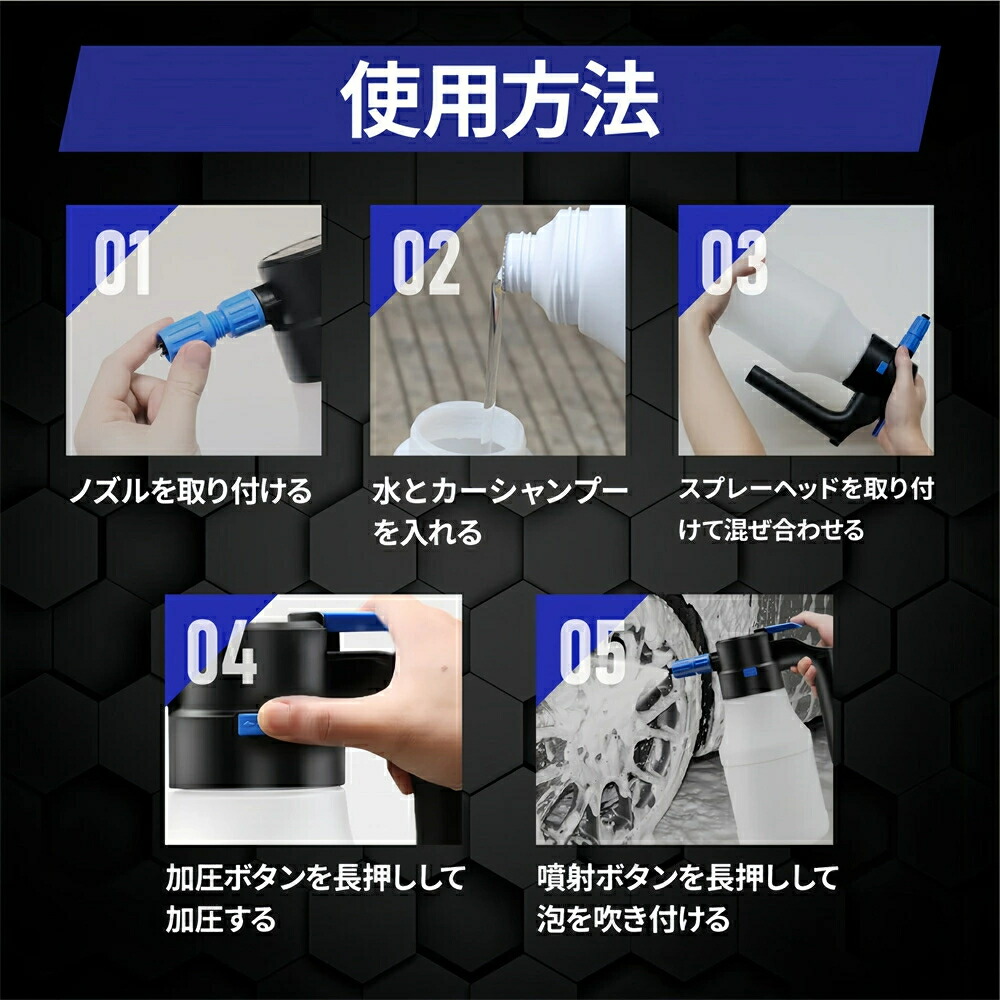 使用方法

01

ノズルを取り付ける

02

水とカーシャンプーを入れる

03

スプレーヘッドを取り付けて混ぜ合わせる

04

加圧ボタンを長押しして加圧する

05

噴射ボタンを長押しして泡を吹き付ける