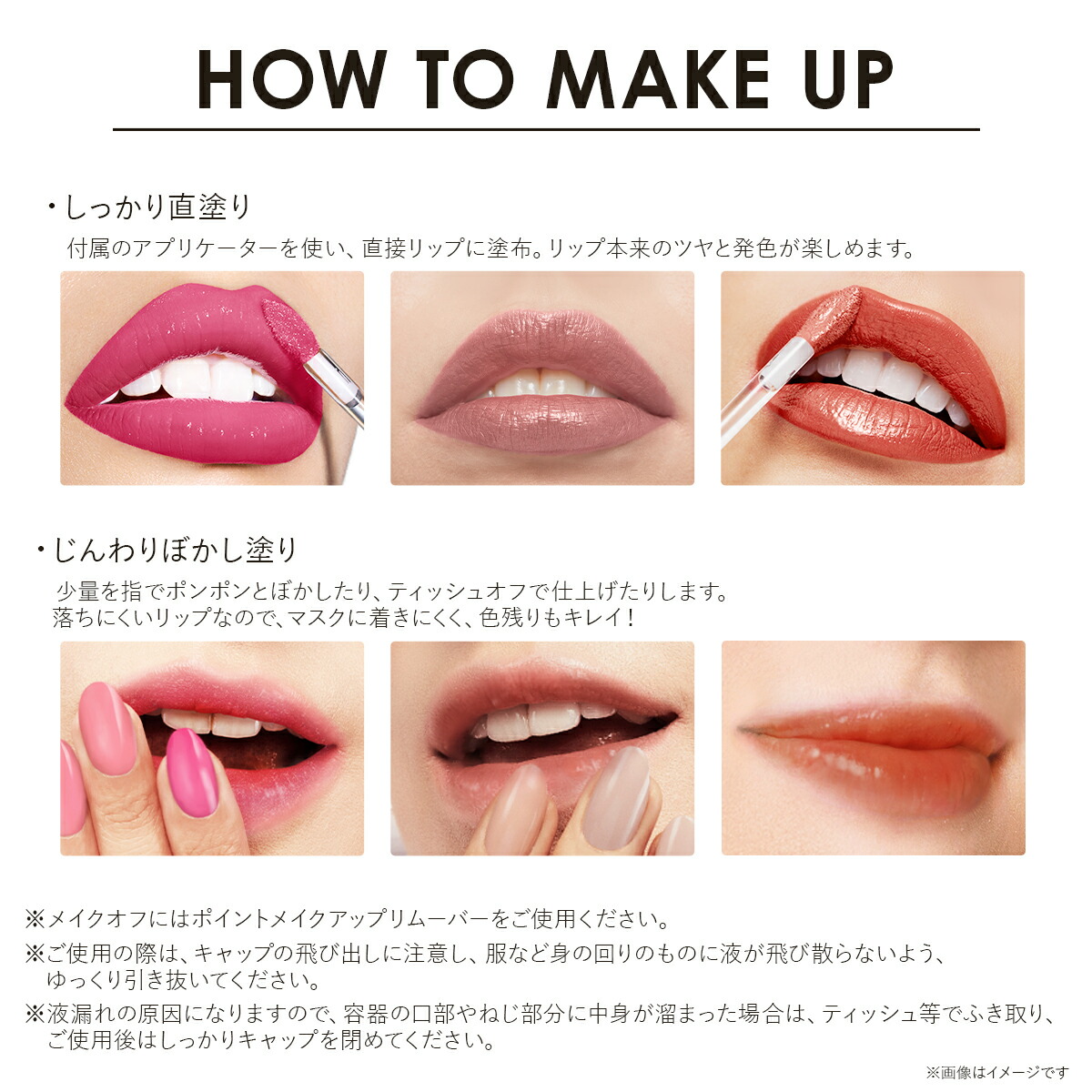 HOW TO MAKE UP

・しっかり直塗り
付属のアプリケーターを使い、直接リップに塗布。リップ本来のツヤと発色が楽しめます。

・じんわりぼかし塗り
少量を指でポンポンとぼかしたり、ティッシュオフで仕上げたりします。
落ちにくいリップなので、マスクに着きにくく、色残りもキレイ！

※メイクオフにはポイントメイクアップリムーバーをご使用ください。
※ご使用の際は、キャップの飛び出しに注意し、服など身の回りのものに液が飛び散らないよう、ゆっくり引き抜いてください。
※液漏れの原因になりますので、容器の口部やねじ部分に中身が溜まった場合は、ティッシュ等でふき取り、ご使用後はしっかりキャップを閉めてください。

※画像はイメージです