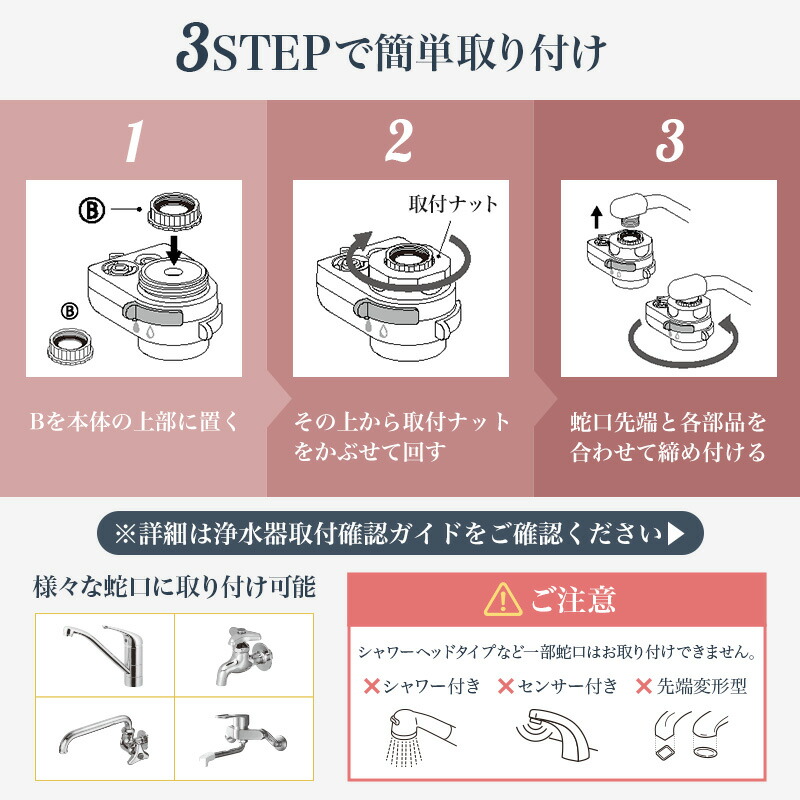 3STEPで簡単取り付け

1

Ⓑ

Ⓑ

Bを本体の上部に置く

2

取付ナット

その上から取付ナットをかぶせて回す

3

蛇口先端と各部品を合わせて締め付ける

※詳細は浄水器取付確認ガイドをご確認ください▶

様々な蛇口に取り付け可能

ご注意

シャワーヘッドタイプなど一部蛇口はお取り付けできません。

✕シャワー付き ✕センサー付き ✕先端変形型