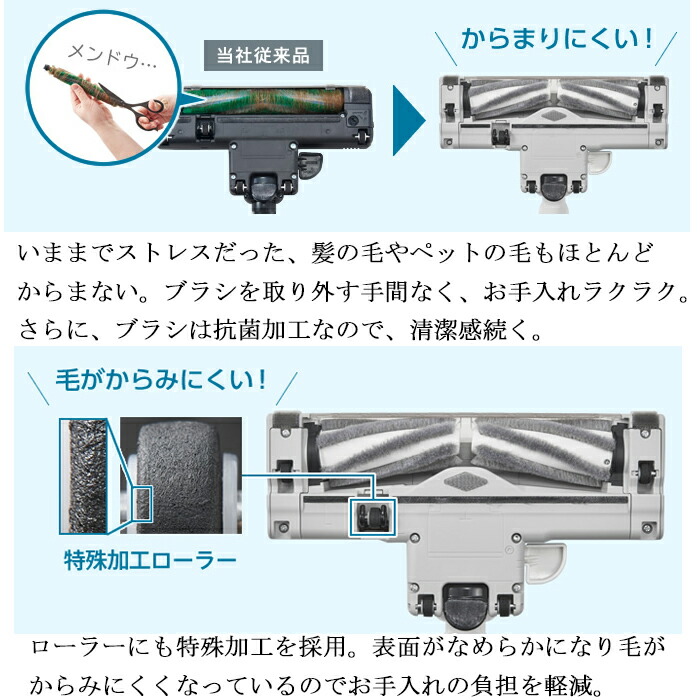 メンドウ…

当社従来品

からまりにくい！

いままでストレスだった、髪の毛やペットの毛もほとんどからまない。ブラシを取り外す手間なく、お手入れラクラク。さらに、ブラシは抗菌加工なので、清潔感続く。

毛がからみにくい！

特殊加工ローラー

ローラーにも特殊加工を採用。表面がなめらかになり毛がからみにくくなっているのでお手入れの負担を軽減。