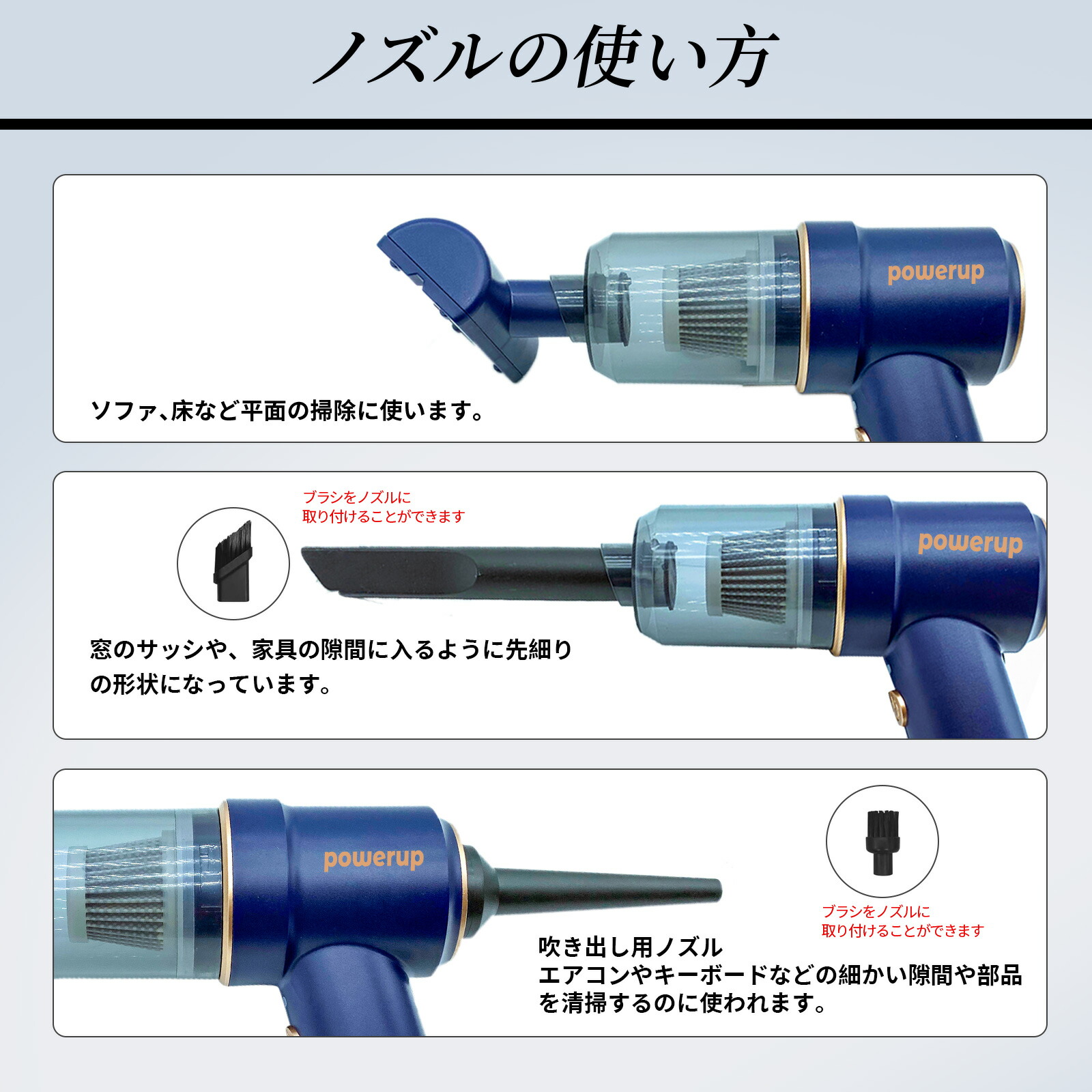 ノズルの使い方

powerup

ソファ、床など平面の掃除に使います。

ブラシをノズルに
取り付けることができます

powerup

窓のサッシや、家具の隙間に入るように先細りの形状になっています。

powerup

ブラシをノズルに
取り付けることができます

吹き出し用ノズル
エアコンやキーボードなどの細かい隙間や部品を清掃するのに使われます。