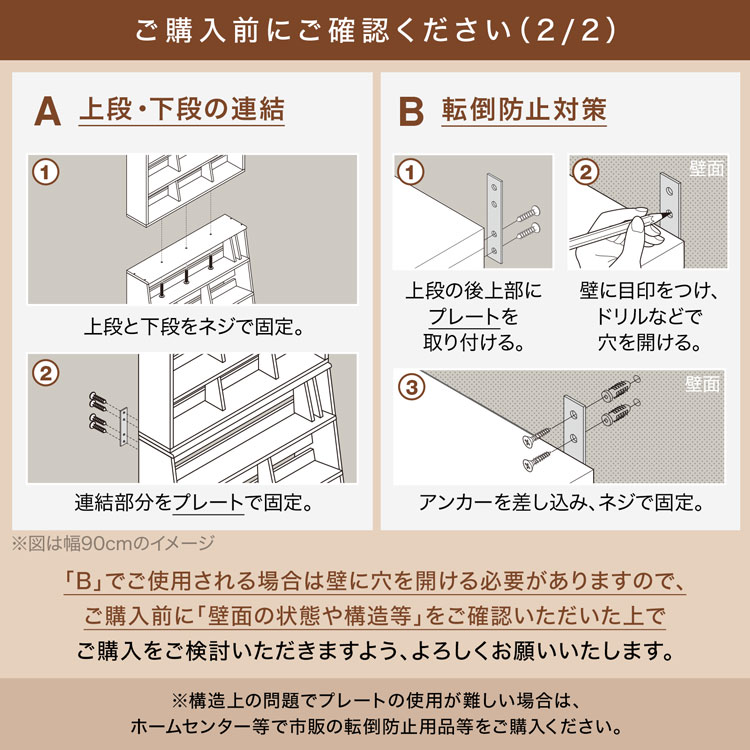 ご購入前にご確認ください(2/2)

A 上段・下段の連結

①

上段と下段をネジで固定。

②

連結部分をプレートで固定。

B 転倒防止対策

①

上段の後上部にプレートを取り付ける。

② 壁面

壁に目印をつけ、ドリルなどで穴を開ける。

③ 壁面

アンカーを差し込み、ネジで固定。

※図は幅90cmのイメージ

「B」でご使用される場合は壁に穴を開ける必要がありますので、ご購入前に「壁面の状態や構造等」をご確認いただいた上でご購入をご検討いただきますよう、よろしくお願いいたします。

※構造上の問題でプレートの使用が難しい場合は、ホームセンター等で市販の転倒防止用品等をご購入ください。