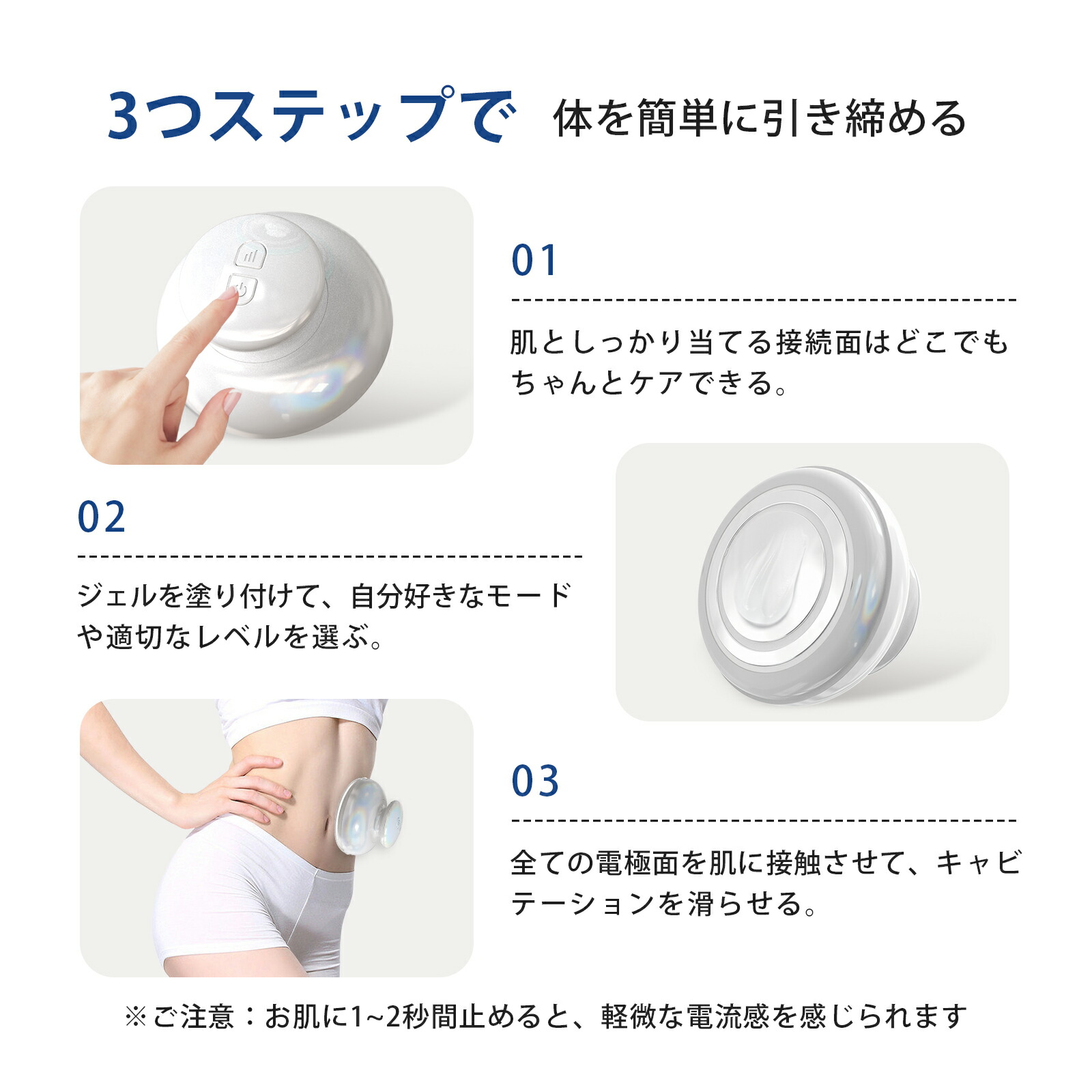 3つステップで 体を簡単に引き締める

01

肌としっかり当てる接続面はどこでもちゃんとケアできる。

02

ジェルを塗り付けて、自分好きなモードや適切なレベルを選ぶ。

03

全ての電極面を肌に接触させて、キャビテーションを滑らせる。

※ご注意：お肌に1~2秒間止めると、軽微な電流感を感じられます