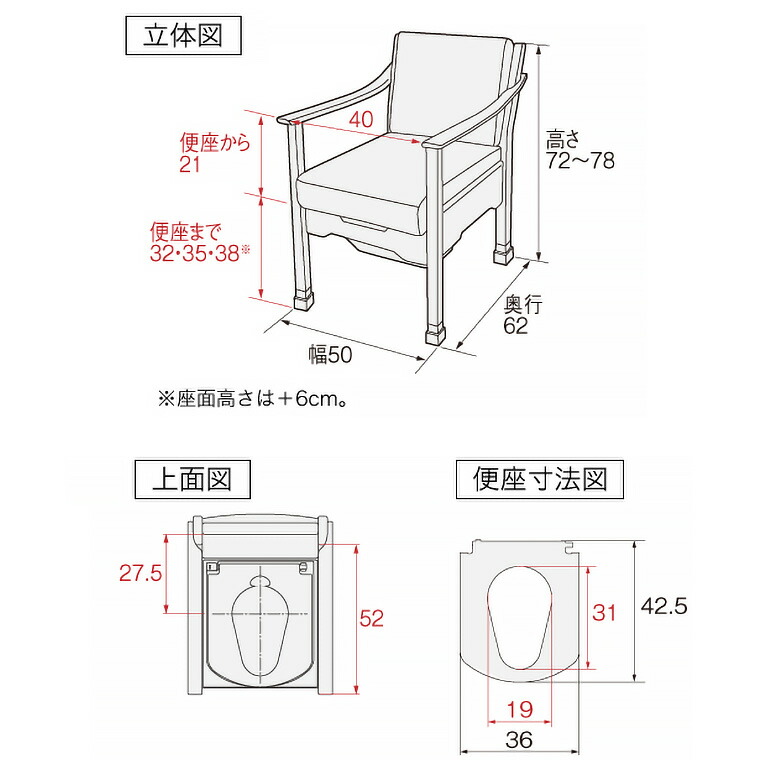 立体図

40

便座から
21

便座まで
32･35･38※

高さ
72〜78

奥行
62

幅50

※座面高さは＋6cm。

上面図

27.5

52

便座寸法図

31

42.5

19

36