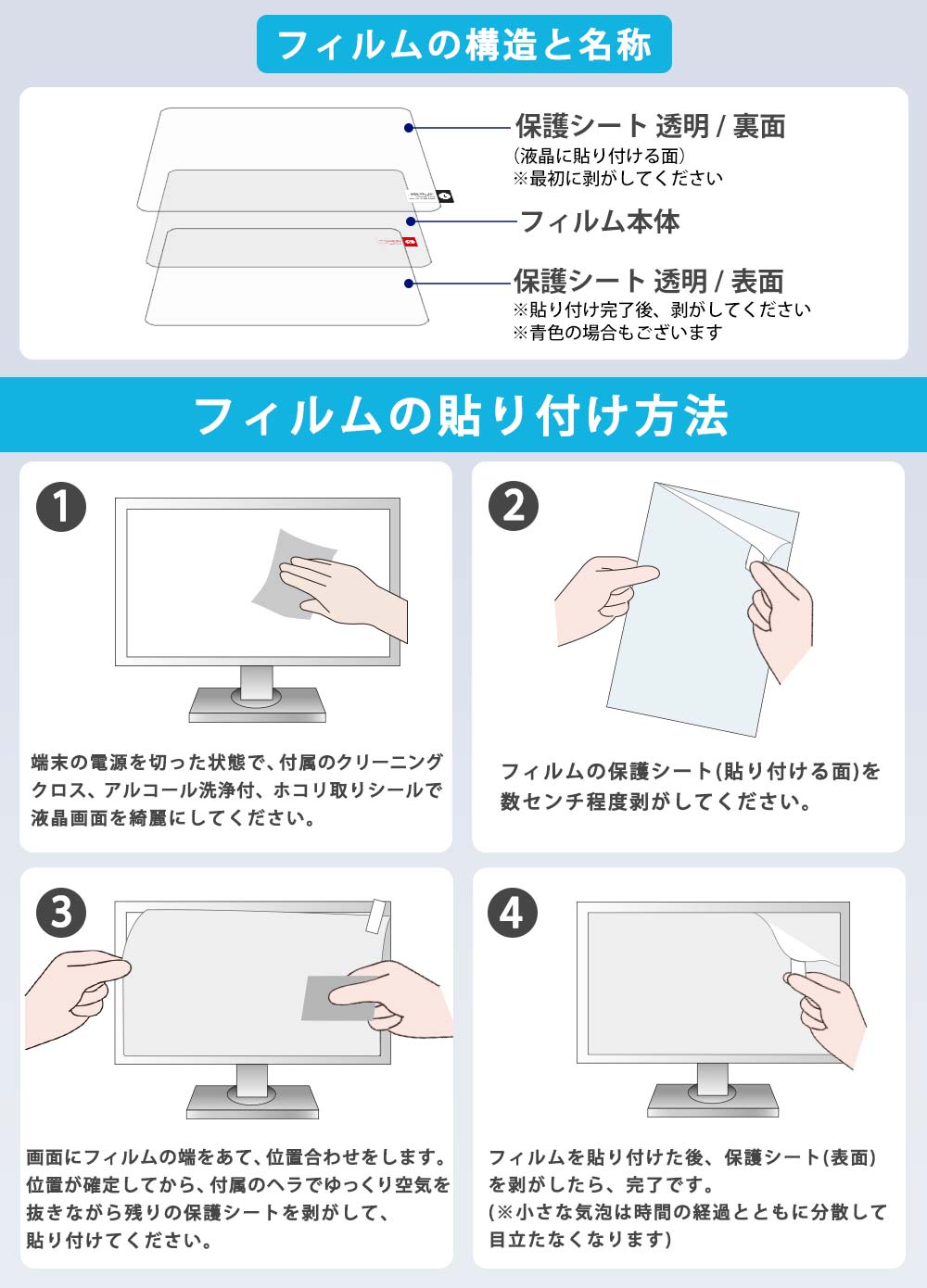 フィルムの構造と名称

保護シート 透明 / 裏面
(液晶に貼り付ける面)
※最初に剥がしてください

フィルム本体

保護シート 透明 / 表面
※貼り付け完了後、剥がしてください
※青色の場合もございます

フィルムの貼り付け方法

1
端末の電源を切った状態で、付属のクリーニングクロス、アルコール洗浄付、ホコリ取りシールで液晶画面を綺麗にしてください。

2
フィルムの保護シート(貼り付ける面)を数センチ程度剥がしてください。

3
画面にフィルムの端をあて、位置合わせをします。位置が確定してから、付属のヘラでゆっくり空気を抜きながら残りの保護シートを剥がして、貼り付けてください。

4
フィルムを貼り付けた後、保護シート(表面)を剥がしたら、完了です。
(※小さな気泡は時間の経過とともに分散して目立たなくなります)