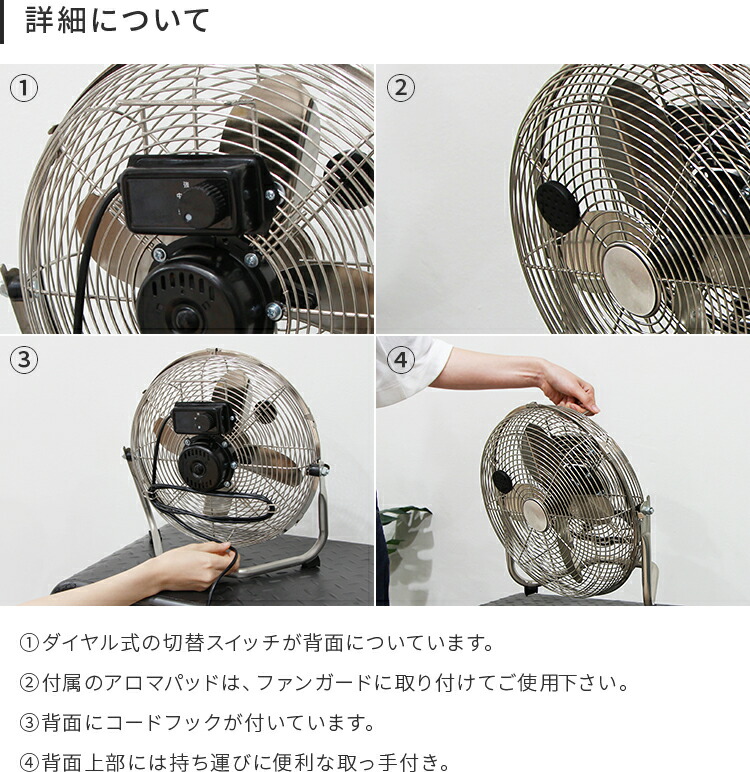 詳細について

①

②

③

④

①ダイヤル式の切替スイッチが背面についています。

②付属のアロマパッドは、ファンガードに取り付けてご使用下さい。

③背面にコードフックが付いています。

④背面上部には持ち運びに便利な取っ手付き。