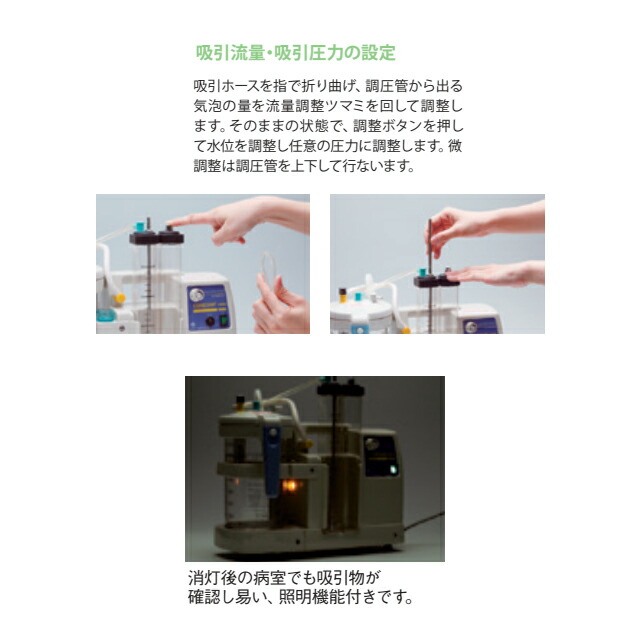 吸引流量・吸引圧力の設定

吸引ホースを指で折り曲げ、調圧管から出る気泡の量を流量調整ツマミを回して調整します。そのままの状態で、調整ボタンを押して水位を調整し任意の圧力に調整します。微調整は調圧管を上下して行ないます。

消灯後の病室でも吸引物が確認し易い、照明機能付きです。