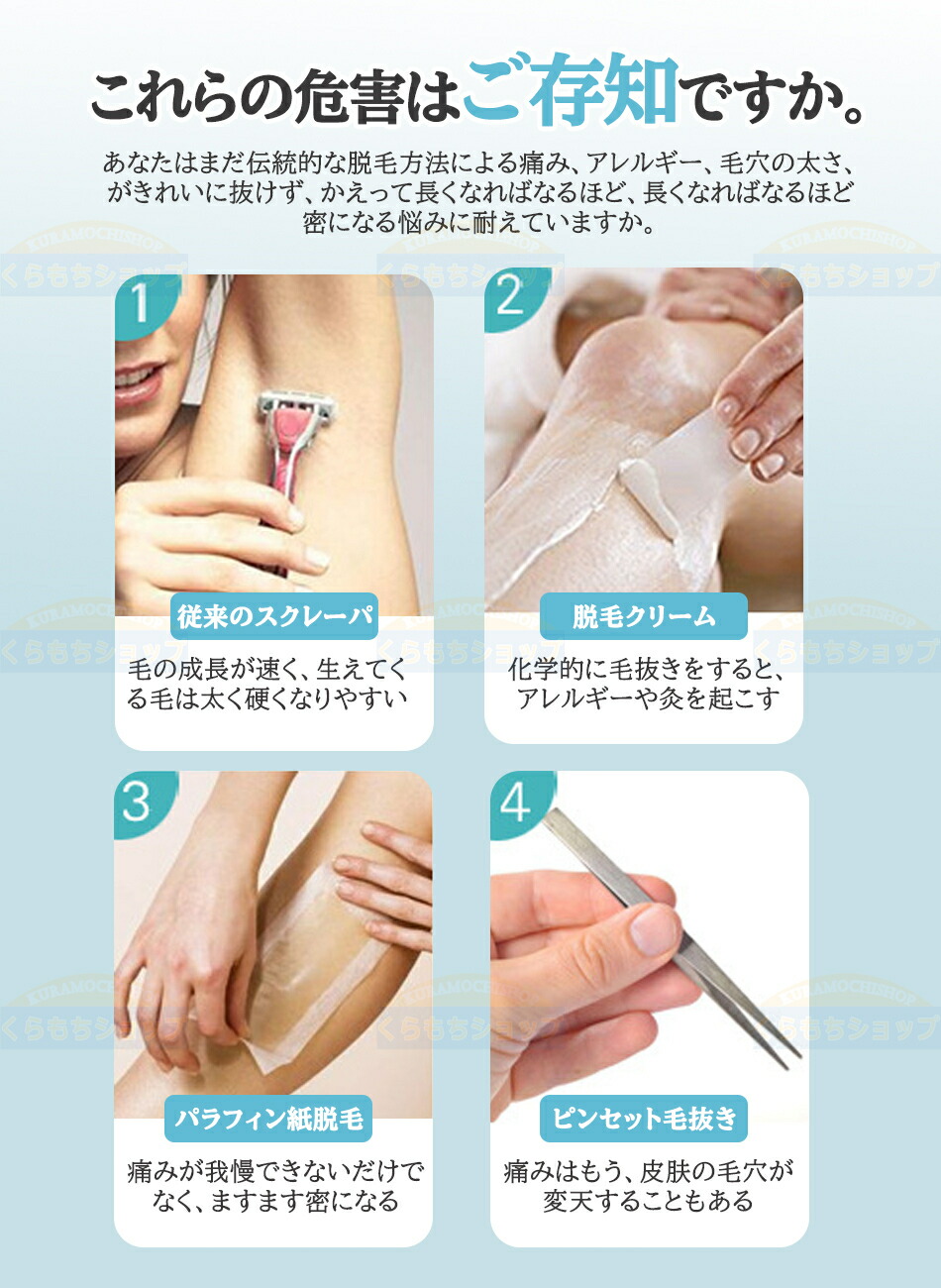 これらの危害はご存知ですか。

あなたはまだ伝統的な脱毛方法による痛み、アレルギー、毛穴の太さ、がきれいに抜けず、かえって長くなればなるほど、長くなればなるほど密になる悩みに耐えていますか。

KURAMOCHISHOP くらもちショップ

1

従来のスクレーパ

毛の成長が速く、生えてくる毛は太く硬くなりやすい

2

脱毛クリーム

化学的に毛抜きをすると、アレルギーや炎を起こす

3

パラフィン紙脱毛

痛みが我慢できないだけでなく、ますます密になる

4

ピンセット毛抜き

痛みはもう、皮肤の毛穴が変天することもある