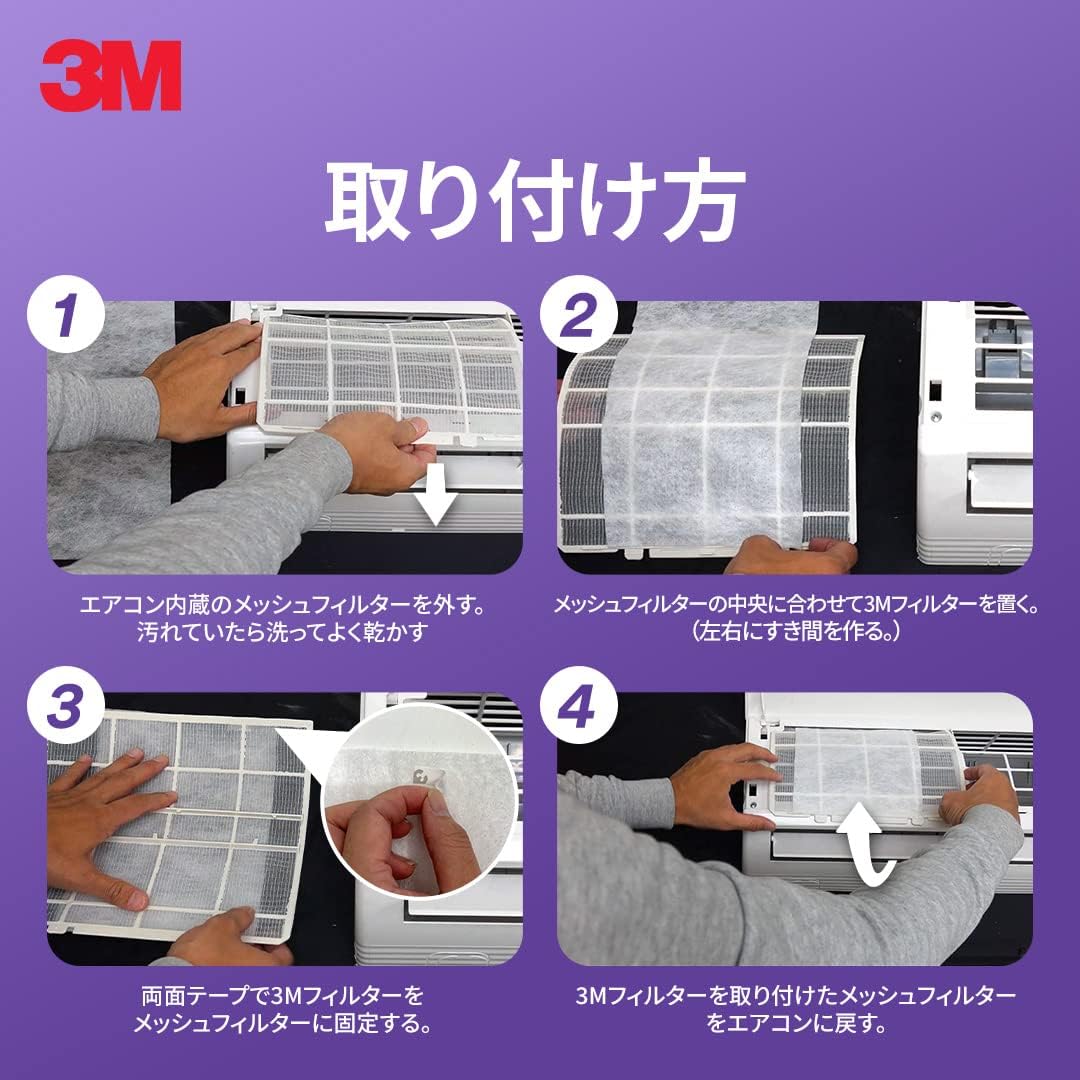 3M

取り付け方

1

エアコン内蔵のメッシュフィルターを外す。
汚れていたら洗ってよく乾かす

2

メッシュフィルターの中央に合わせて3Mフィルターを置く。
（左右にすき間を作る。）

3

両面テープで3Mフィルターを
メッシュフィルターに固定する。

4

3Mフィルターを取り付けたメッシュフィルター
をエアコンに戻す。