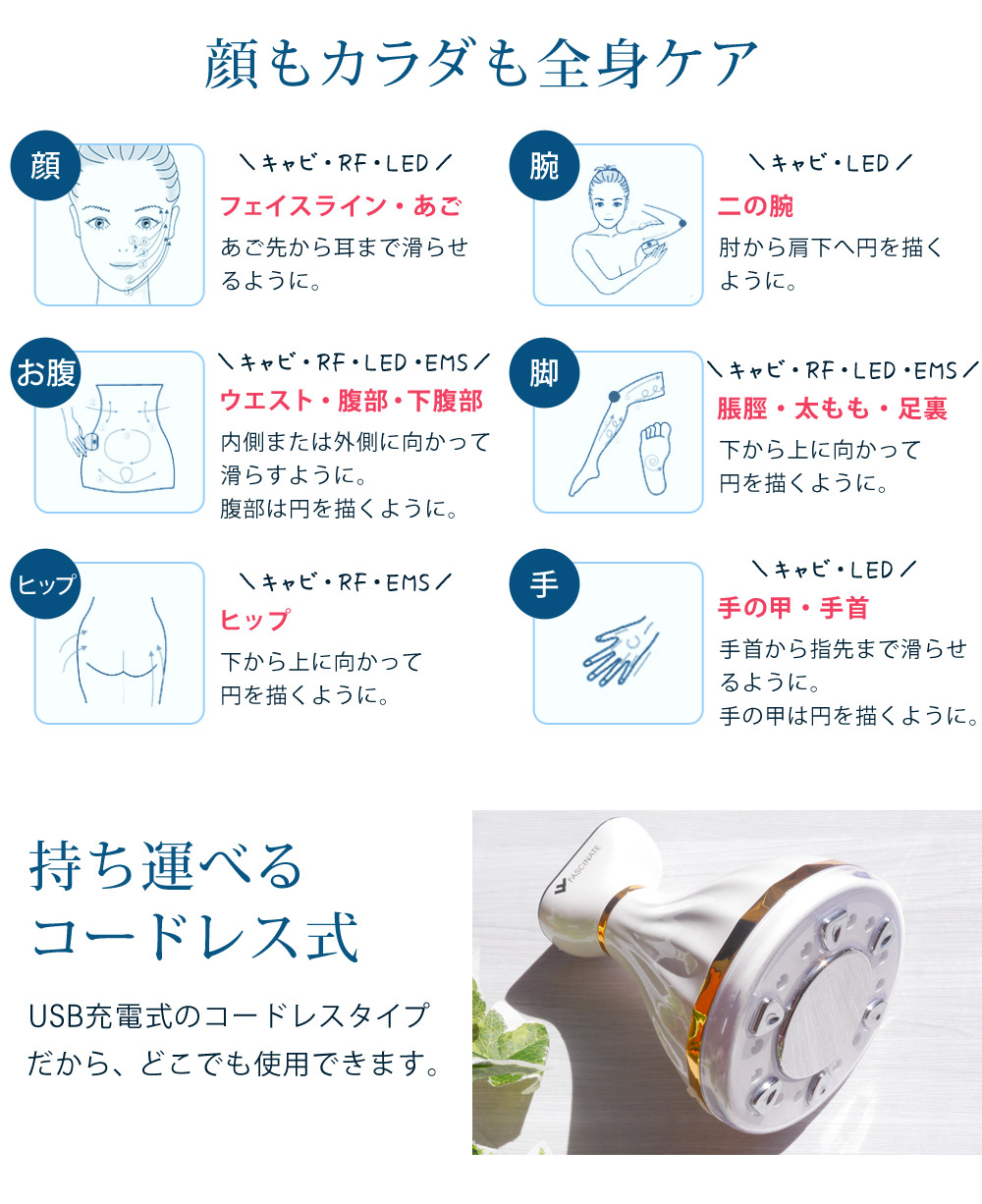 顔もカラダも全身ケア

顔

＼キャビ・RF・LED／

フェイスライン・あご

あご先から耳まで滑らせるように。

腕

＼キャビ・LED／

二の腕

肘から肩下へ円を描くように。

お腹

＼キャビ・RF・LED・EMS／

ウエスト・腹部・下腹部

内側または外側に向かって滑らすように。
腹部は円を描くように。

脚

＼キャビ・RF・LED・EMS／

脹脛・太もも・足裏

下から上に向かって円を描くように。

ヒップ

＼キャビ・RF・EMS／

ヒップ

下から上に向かって円を描くように。

手

＼キャビ・LED／

手の甲・手首

手首から指先まで滑らせるように。
手の甲は円を描くように。

持ち運べるコードレス式

USB充電式のコードレスタイプだから、どこでも使用できます。

FASCINATE