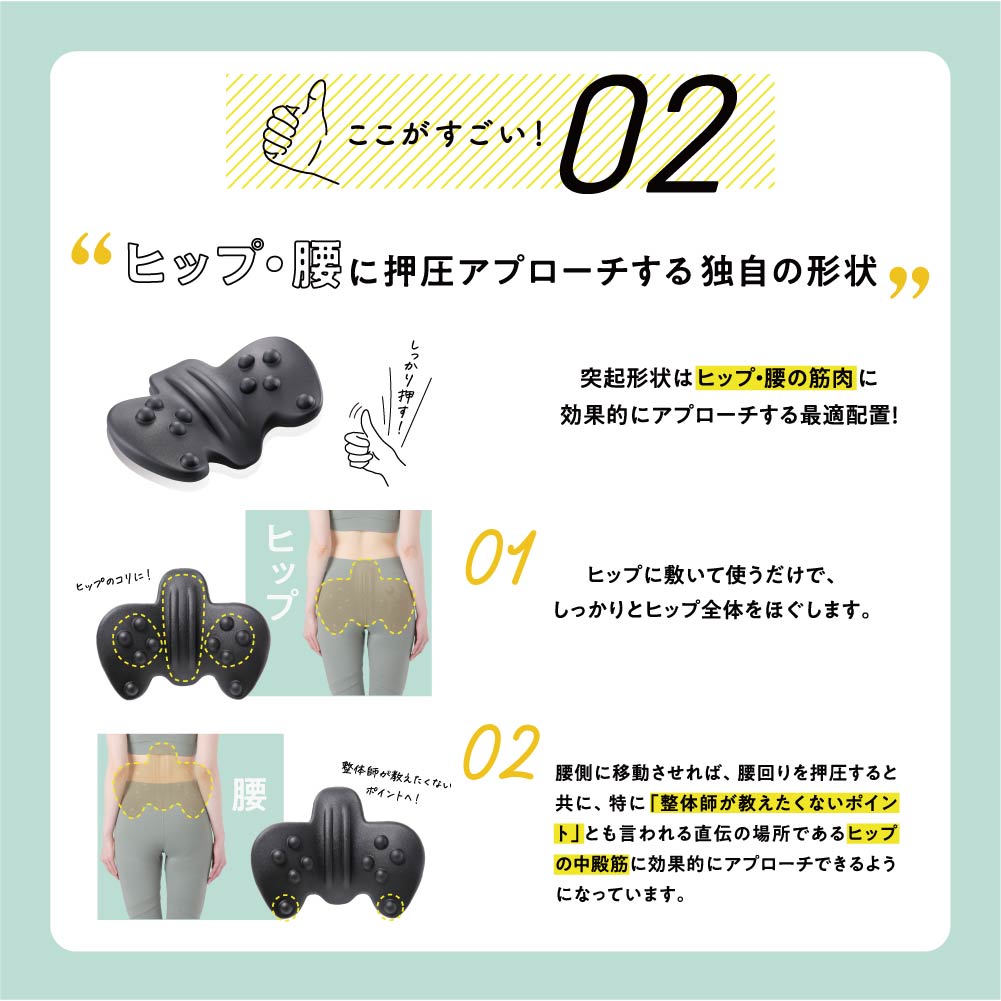 ここがすごい！ 02

“ヒップ・腰に押圧アプローチする独自の形状”

しっかり押す！

突起形状はヒップ・腰の筋肉に効果的にアプローチする最適配置！

ヒップのコリに！

ヒップ

01

ヒップに敷いて使うだけで、しっかりとヒップ全体をほぐします。

腰

整体師が教えたくないポイントへ！

02

腰側に移動させれば、腰回りを押圧すると共に、特に「整体師が教えたくないポイント」とも言われる直伝の場所であるヒップの中殿筋に効果的にアプローチできるようになっています。