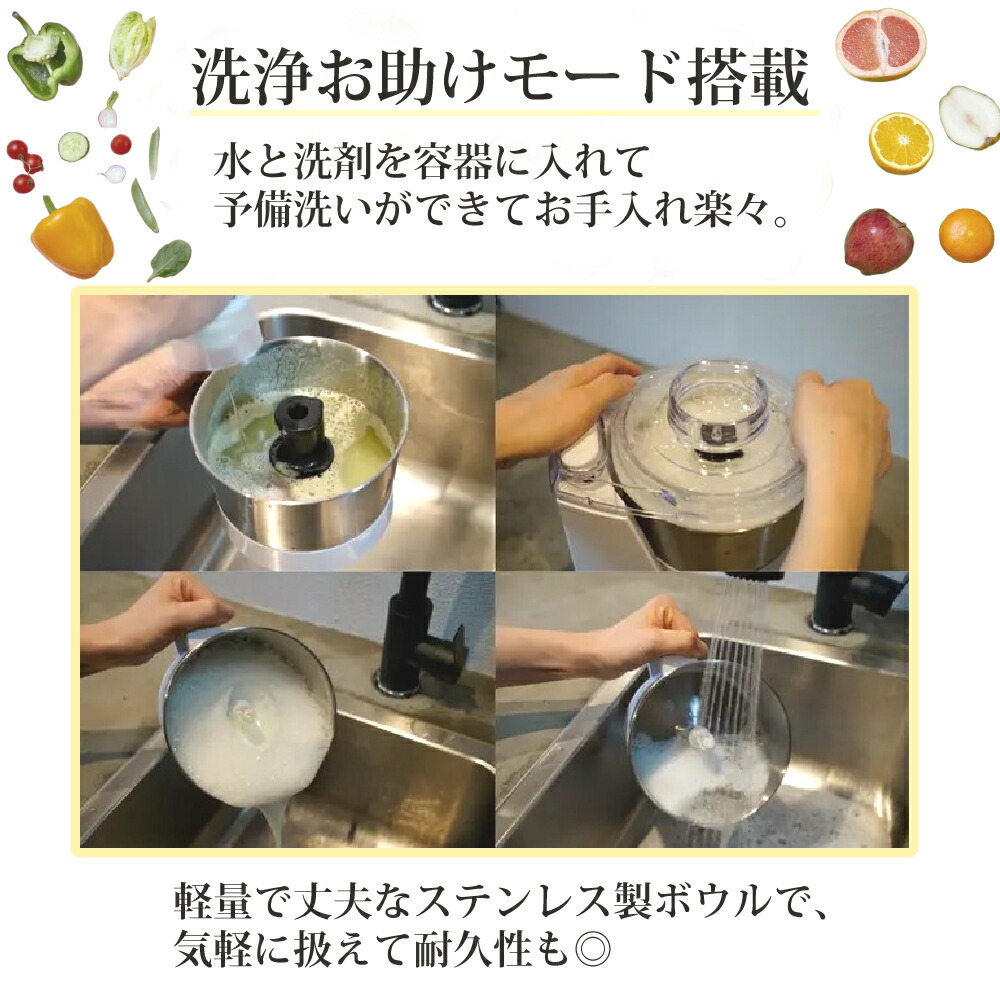 洗浄お助けモード搭載

水と洗剤を容器に入れて
予備洗いができてお手入れ楽々。

軽量で丈夫なステンレス製ボウルで、
気軽に扱えて耐久性も◎