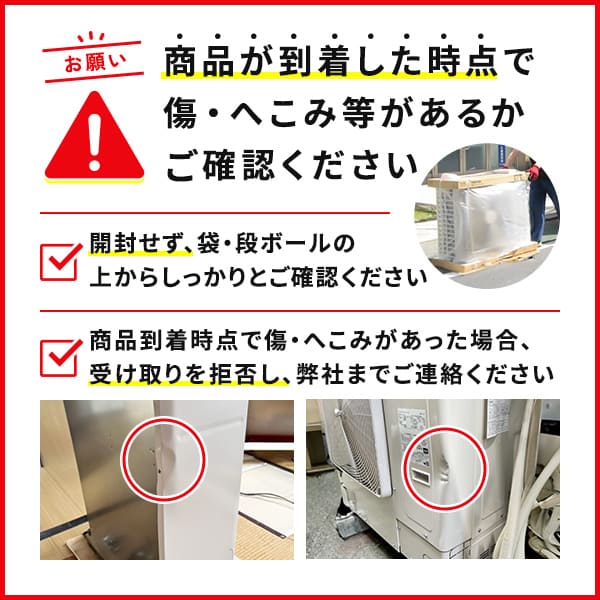 お願い

商品が到着した時点で傷・へこみ等があるかご確認ください

開封せず、袋・段ボールの上からしっかりとご確認ください

商品到着時点で傷・へこみがあった場合、受け取りを拒否し、弊社までご連絡ください