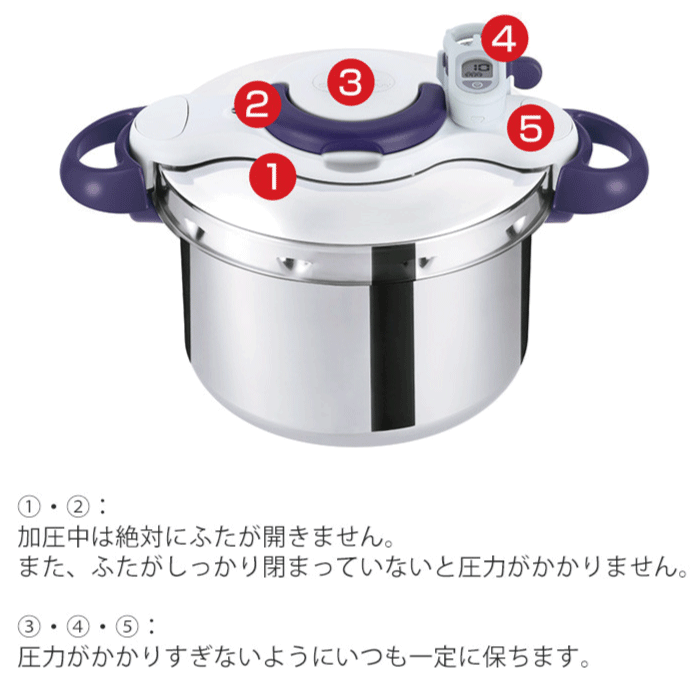 4
3
2
5
1

①・②：
加圧中は絶対にふたが開きません。
また、ふたがしっかり閉まっていないと圧力がかかりません。

③・④・⑤：
圧力がかかりすぎないようにいつも一定に保ちます。