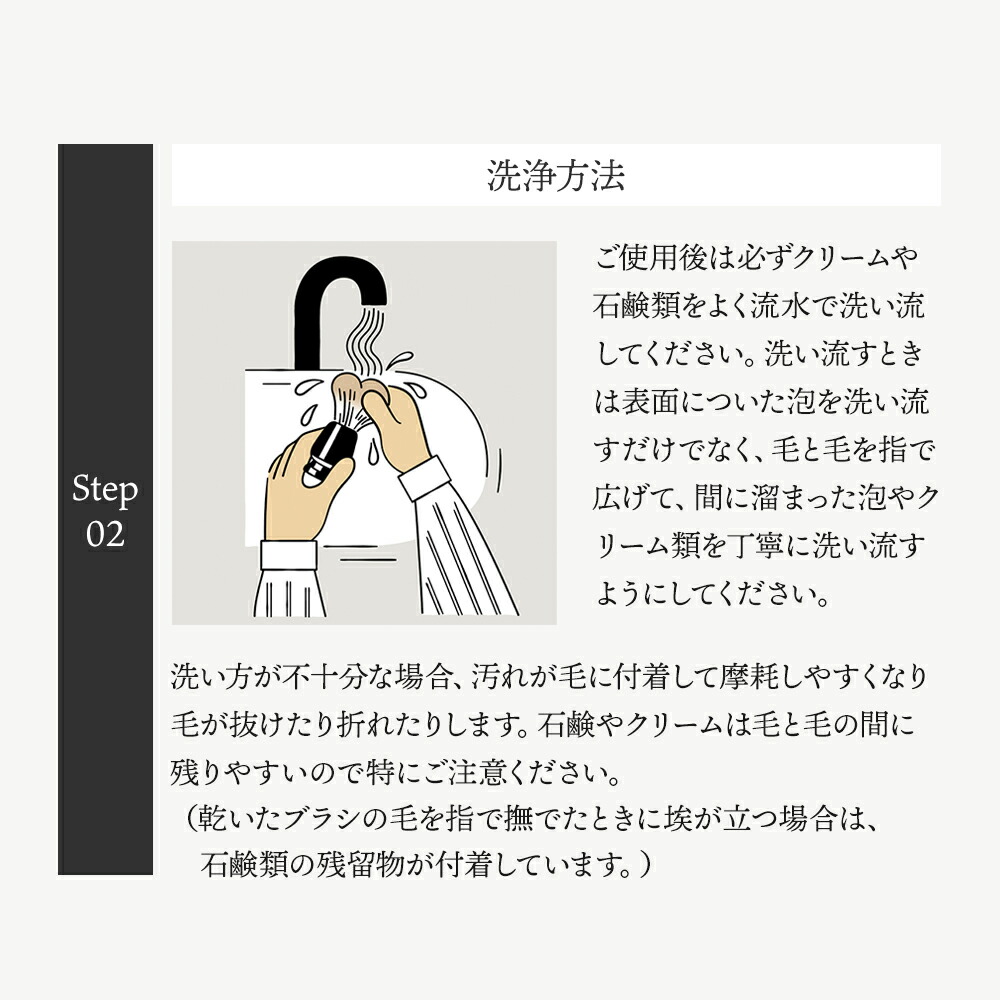 Step
02

洗浄方法

ご使用後は必ずクリームや石鹸類をよく流水で洗い流してください。洗い流すときは表面についた泡を洗い流すだけでなく、毛と毛を指で広げて、間に溜まった泡やクリーム類を丁寧に洗い流すようにしてください。

洗い方が不十分な場合、汚れが毛に付着して摩耗しやすくなり毛が抜けたり折れたりします。石鹸やクリームは毛と毛の間に残りやすいので特にご注意ください。
（乾いたブラシの毛を指で撫でたときに埃が立つ場合は、石鹸類の残留物が付着しています。）