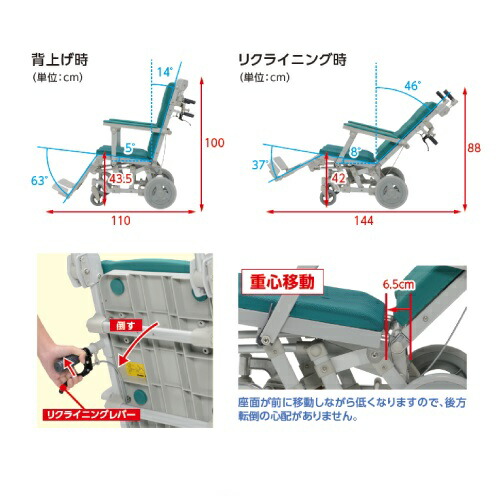 背上げ時
(単位：cm)

14°
5°
63°
43.5
100
110

リクライニング時
(単位：cm)

46°
8°
37°
42
88
144

倒す
リクライニングレバー

重心移動
6.5cm

座面が前に移動しながら低くなりますので、後方転倒の心配がありません。