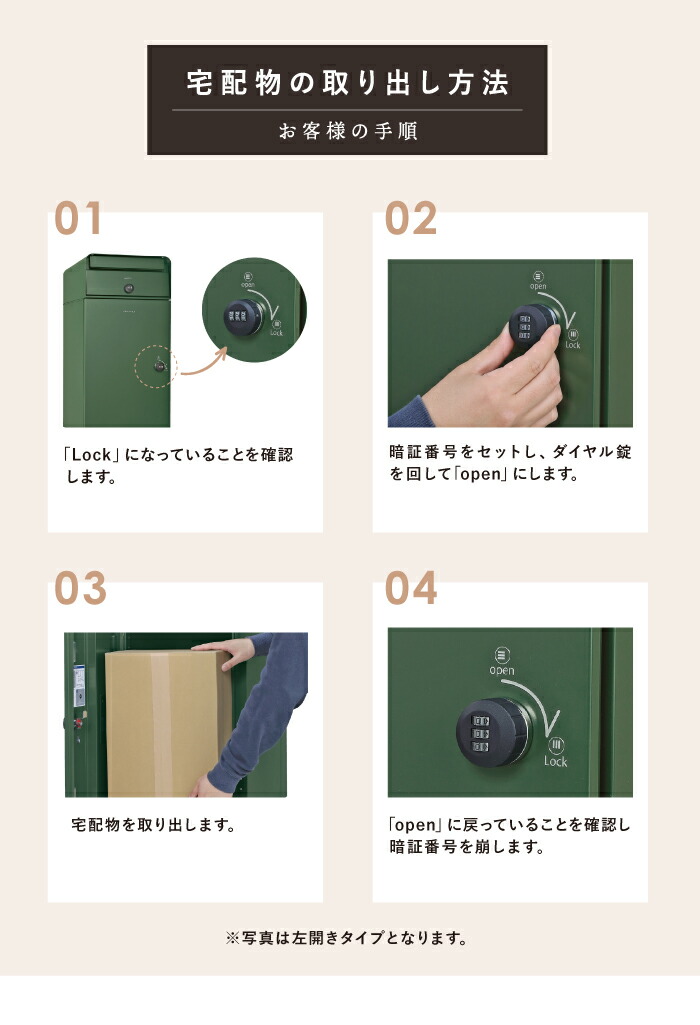 宅配物の取り出し方法

お客様の手順

01

open

Lock

「Lock」になっていることを確認します。

02

open

Lock

暗証番号をセットし、ダイヤル錠を回して「open」にします。

03

宅配物を取り出します。

04

open

Lock

「open」に戻っていることを確認し暗証番号を崩します。

※写真は左開きタイプとなります。