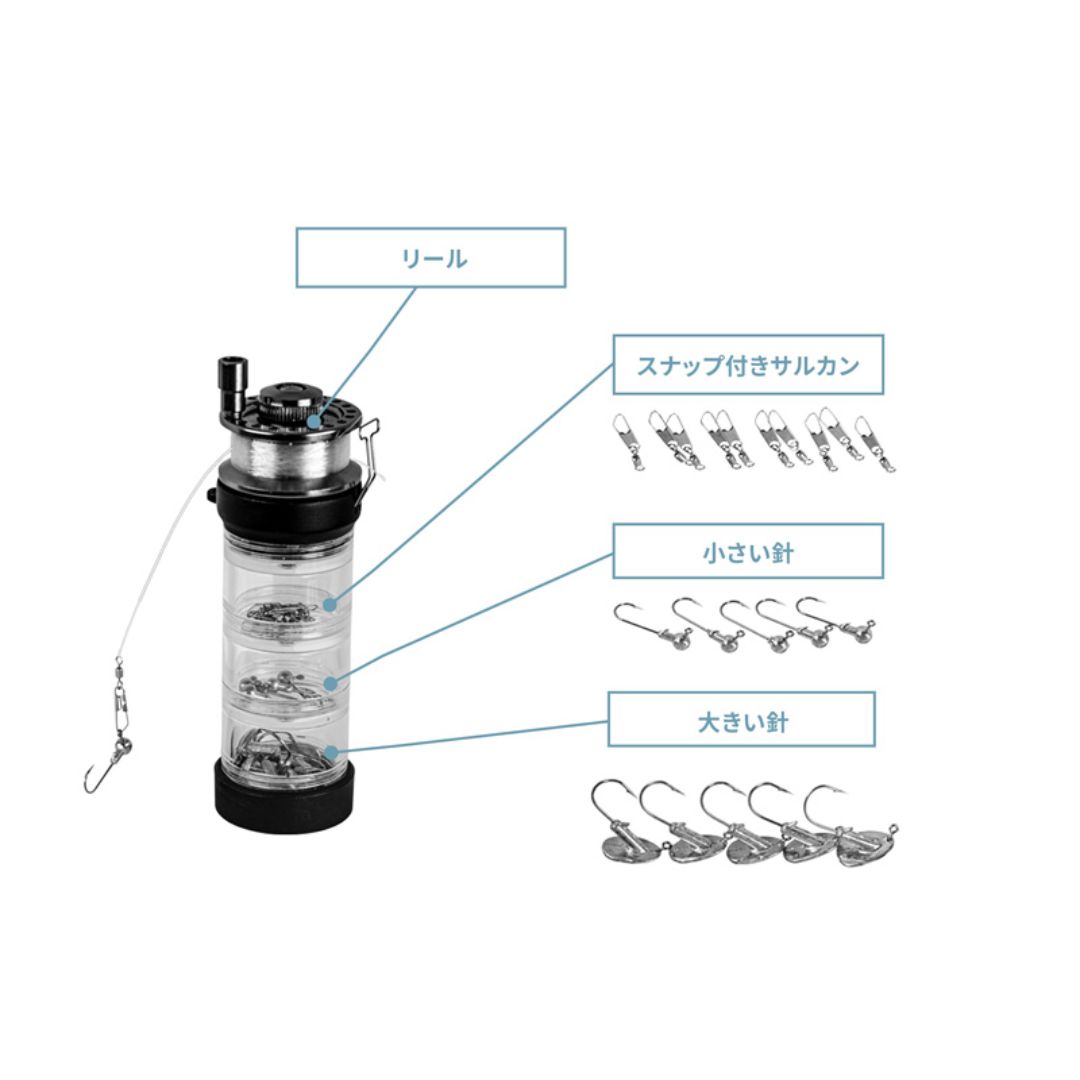 リール

スナップ付きサルカン

小さい針

大きい針