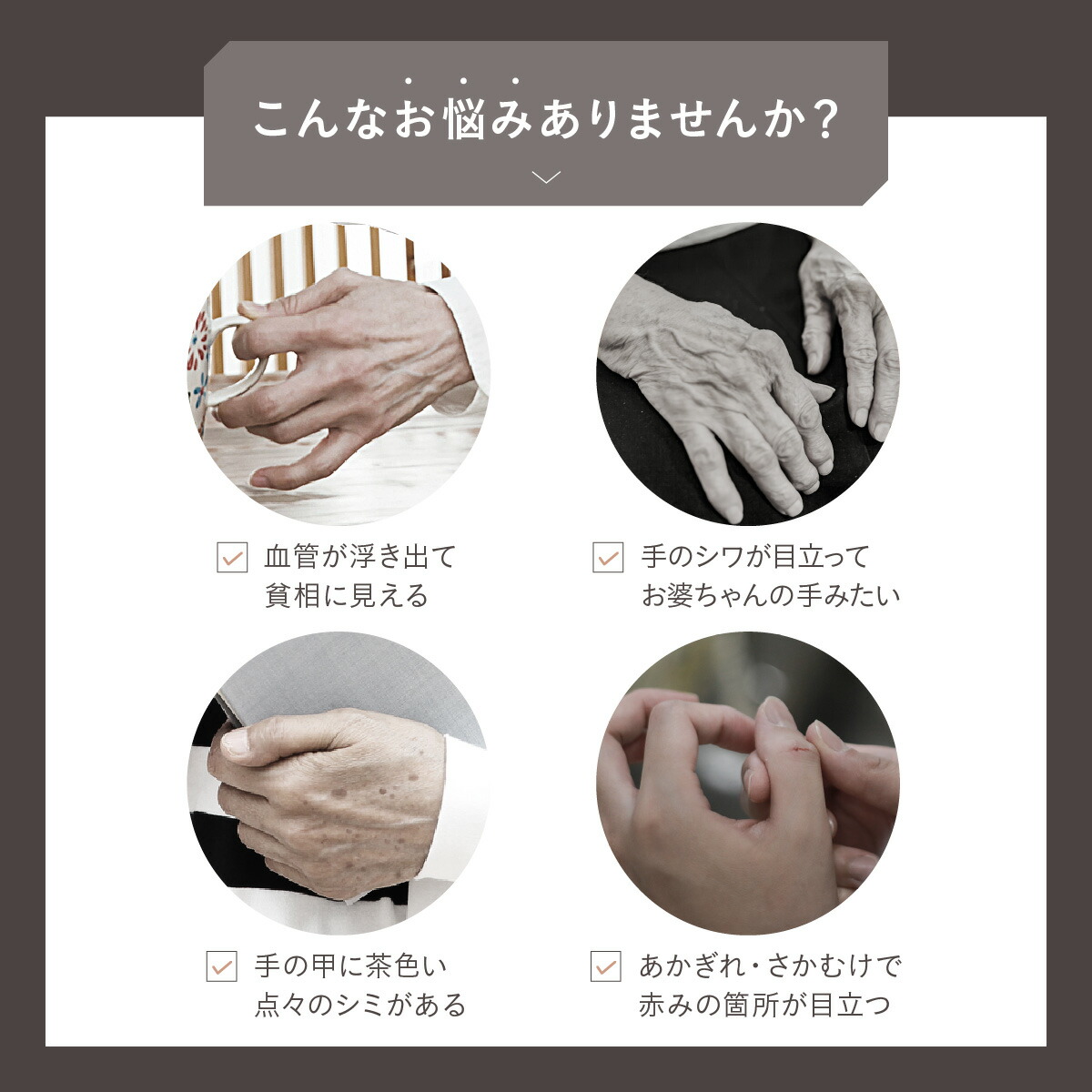 こんなお悩みありませんか?

血管が浮き出て
貧相に見える

手のシワが目立って
お婆ちゃんの手みたい

手の甲に茶色い
点々のシミがある

あかぎれ・さかむけで
赤みの箇所が目立つ