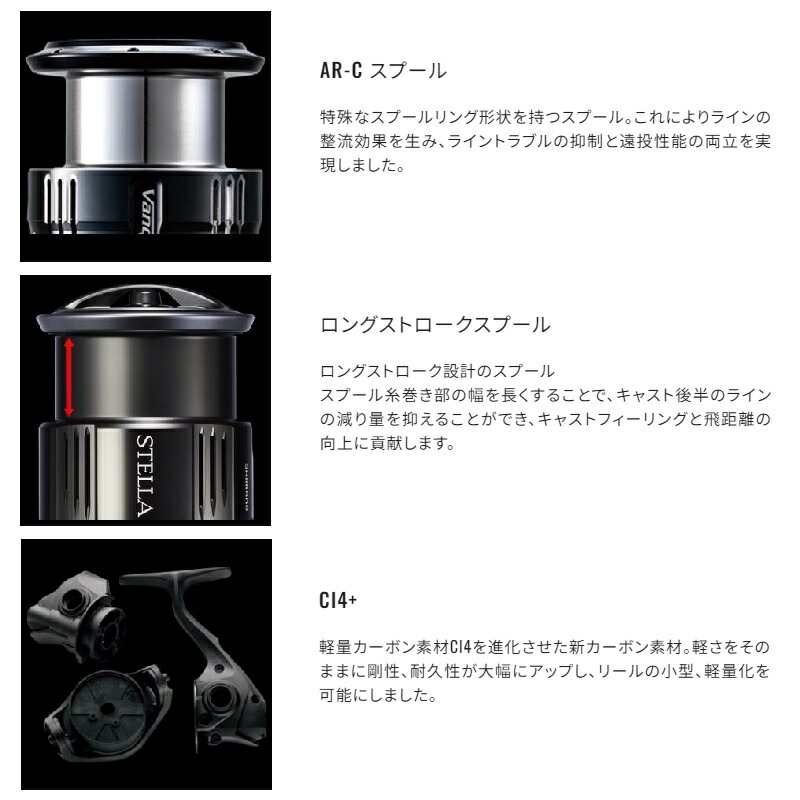 Vanq

AR-C スプール

特殊なスプールリング形状を持つスプール。これによりラインの整流効果を生み、ライントラブルの抑制と遠投性能の両立を実現しました。

STELLA

SHIMANO

ロングストロークスプール

ロングストローク設計のスプール
スプール糸巻き部の幅を長くすることで、キャスト後半のラインの減り量を抑えることができ、キャストフィーリングと飛距離の向上に貢献します。

CI4+

軽量カーボン素材CI4を進化させた新カーボン素材。軽さをそのままに剛性、耐久性が大幅にアップし、リールの小型、軽量化を可能にしました。