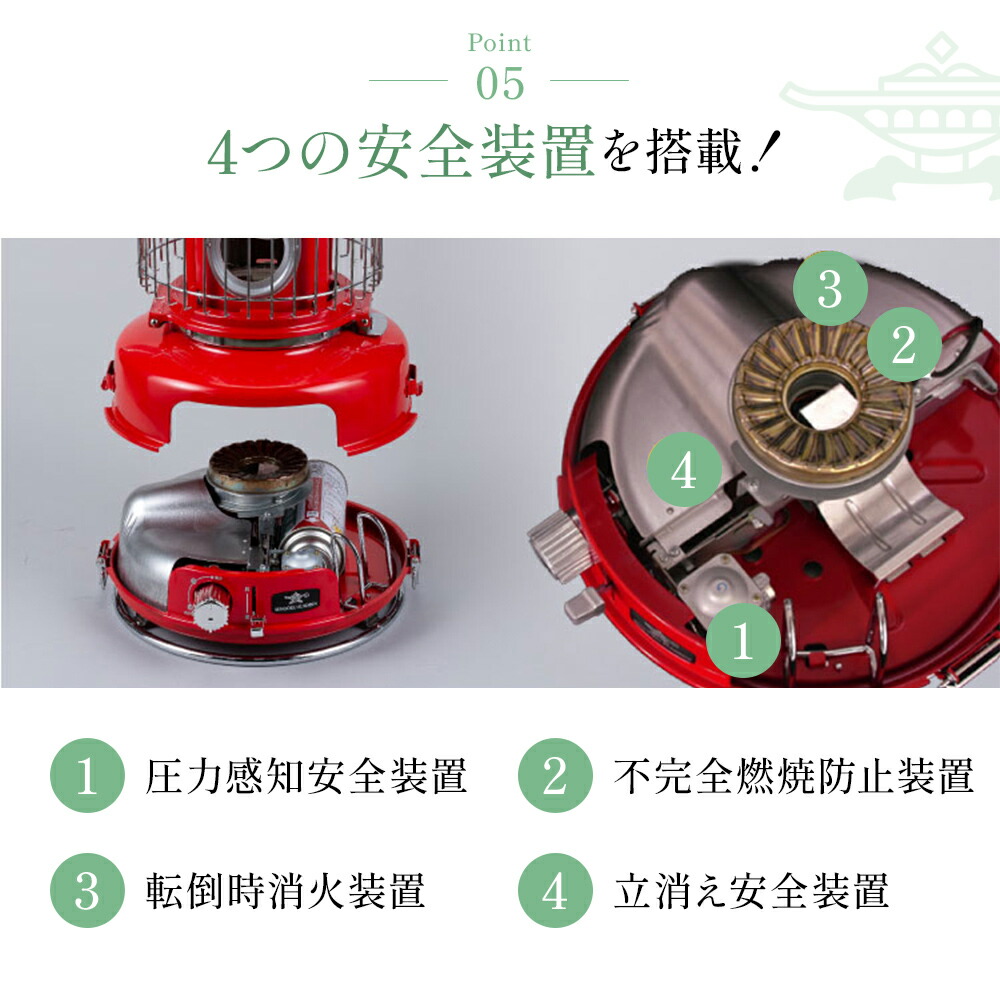 Point
05
4つの安全装置を搭載！

3
2
4
1

1 圧力感知安全装置
2 不完全燃焼防止装置
3 転倒時消火装置
4 立消え安全装置