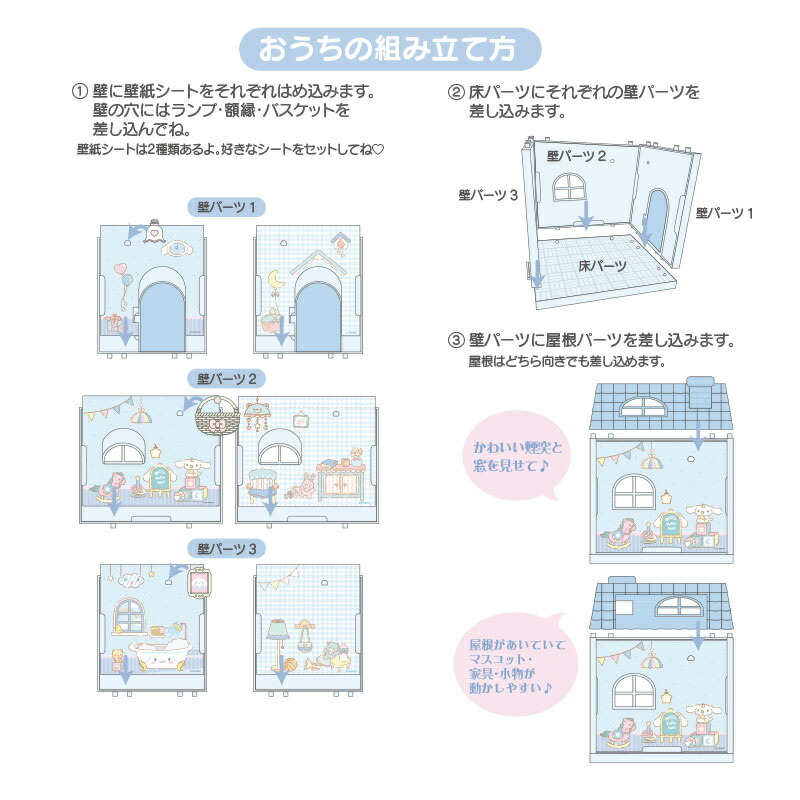 おうちの組み立て方

① 壁に壁紙シートをそれぞれはめ込みます。壁の穴にはランプ・額縁・バスケットを差し込んでね。
壁紙シートは2種類あるよ。好きなシートをセットしてね♡

壁パーツ 1

壁パーツ 2

壁パーツ 3

② 床パーツにそれぞれの壁パーツを差し込みます。

壁パーツ 2
壁パーツ 3
壁パーツ 1
床パーツ

③ 壁パーツに屋根パーツを差し込みます。
屋根はどちら向きでも差し込めます。

かわいい煙突と窓を見せて♪

屋根があいていてマスコット・家具・小物が動かしやすい♪