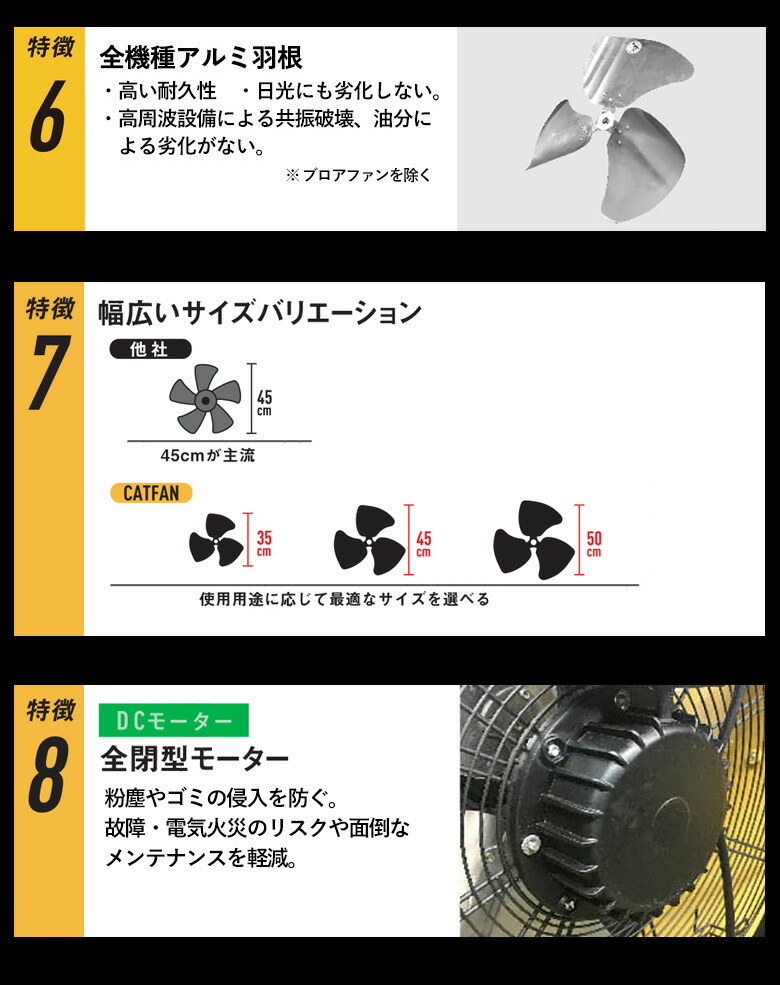 特徴
6
全機種アルミ羽根
・高い耐久性　・日光にも劣化しない。
・高周波設備による共振破壊、油分による劣化がない。
※ブロアファンを除く

特徴
7
幅広いサイズバリエーション
他社
45 cm
45cmが主流
CATFAN
35 cm
45 cm
50 cm
使用用途に応じて最適なサイズを選べる

特徴
8
DCモーター
全閉型モーター
粉塵やゴミの侵入を防ぐ。
故障・電気火災のリスクや面倒なメンテナンスを軽減。