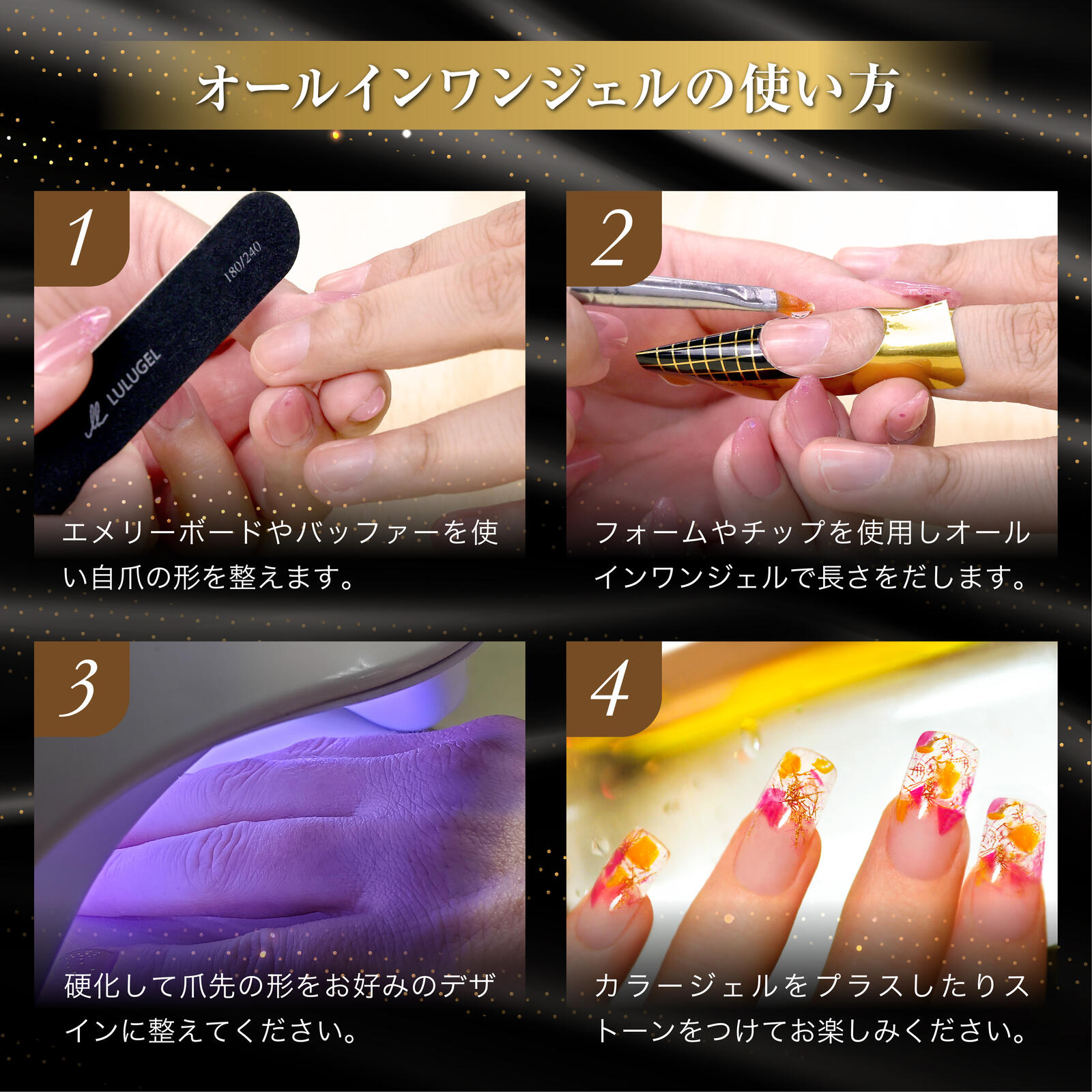 オールインワンジェルの使い方

1

180/240

LULUGEL

エメリーボードやバッファーを使い自爪の形を整えます。

2

フォームやチップを使用しオールインワンジェルで長さをだします。

3

硬化して爪先の形をお好みのデザインに整えてください。

4

カラージェルをプラスしたりストーンをつけてお楽しみください。