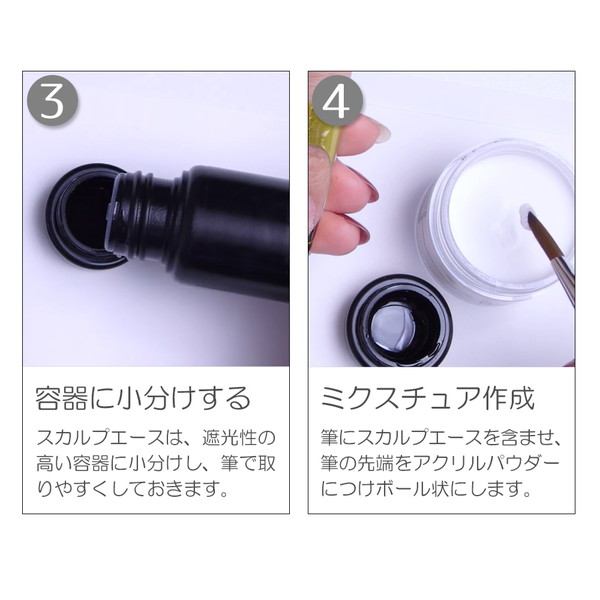 3

容器に小分けする

スカルプエースは、遮光性の高い容器に小分けし、筆で取りやすくしておきます。

4

ミクスチュア作成

筆にスカルプエースを含ませ、筆の先端をアクリルパウダーにつけボール状にします。