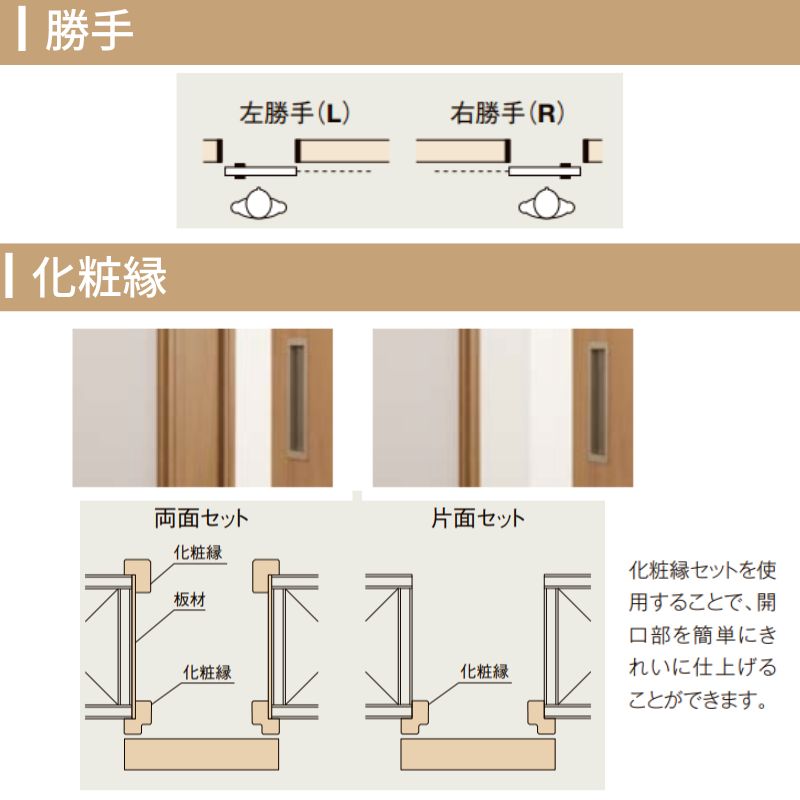 勝手

左勝手(L)

右勝手(R)

化粧縁

両面セット

化粧縁

板材

化粧縁

片面セット

化粧縁

化粧縁セットを使用することで、開口部を簡単にきれいに仕上げることができます。