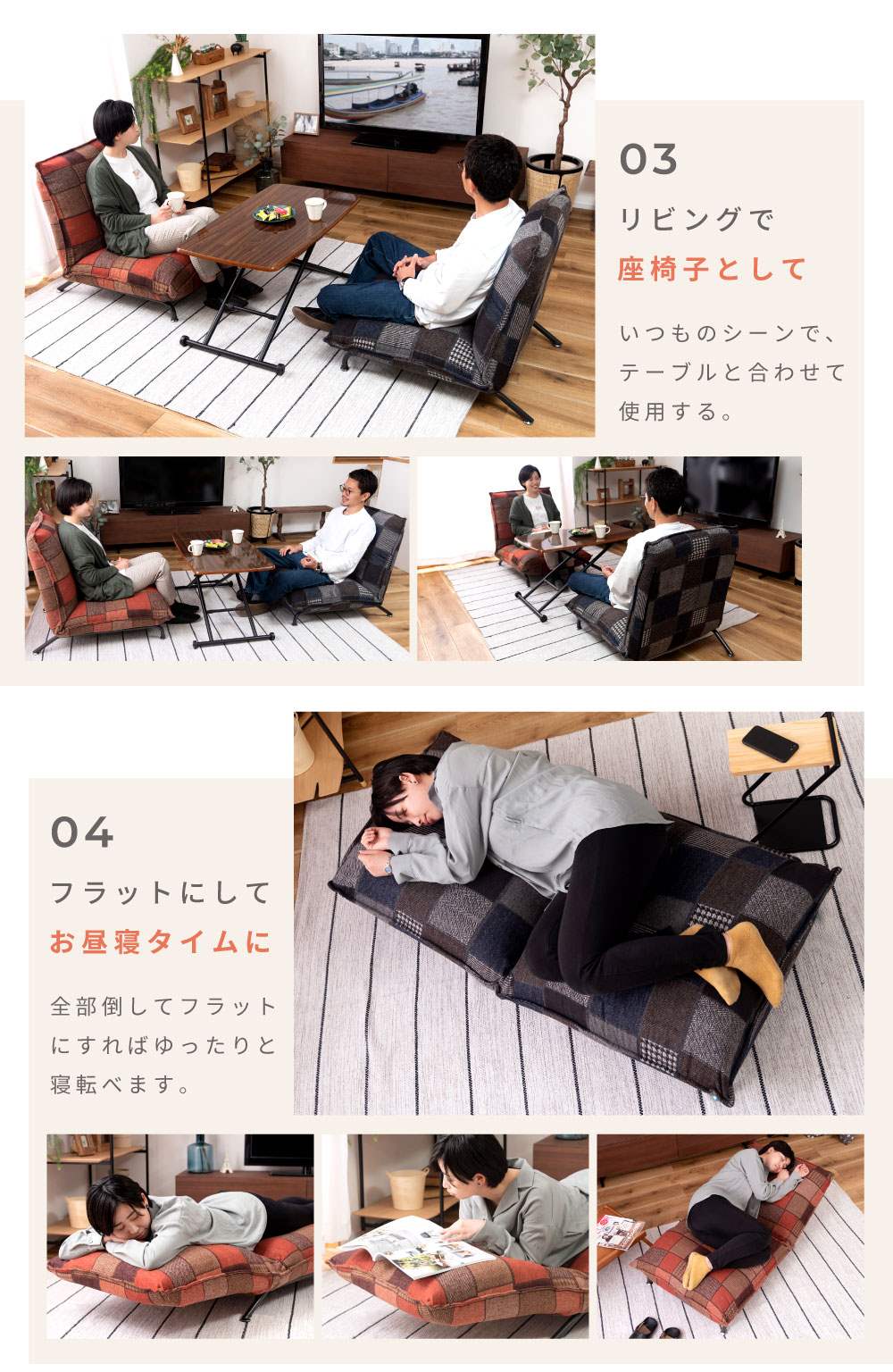 03

リビングで

座椅子として

いつものシーンで、テーブルと合わせて使用する。

04

フラットにして

お昼寝タイムに

全部倒してフラットにすればゆったりと寝転べます。