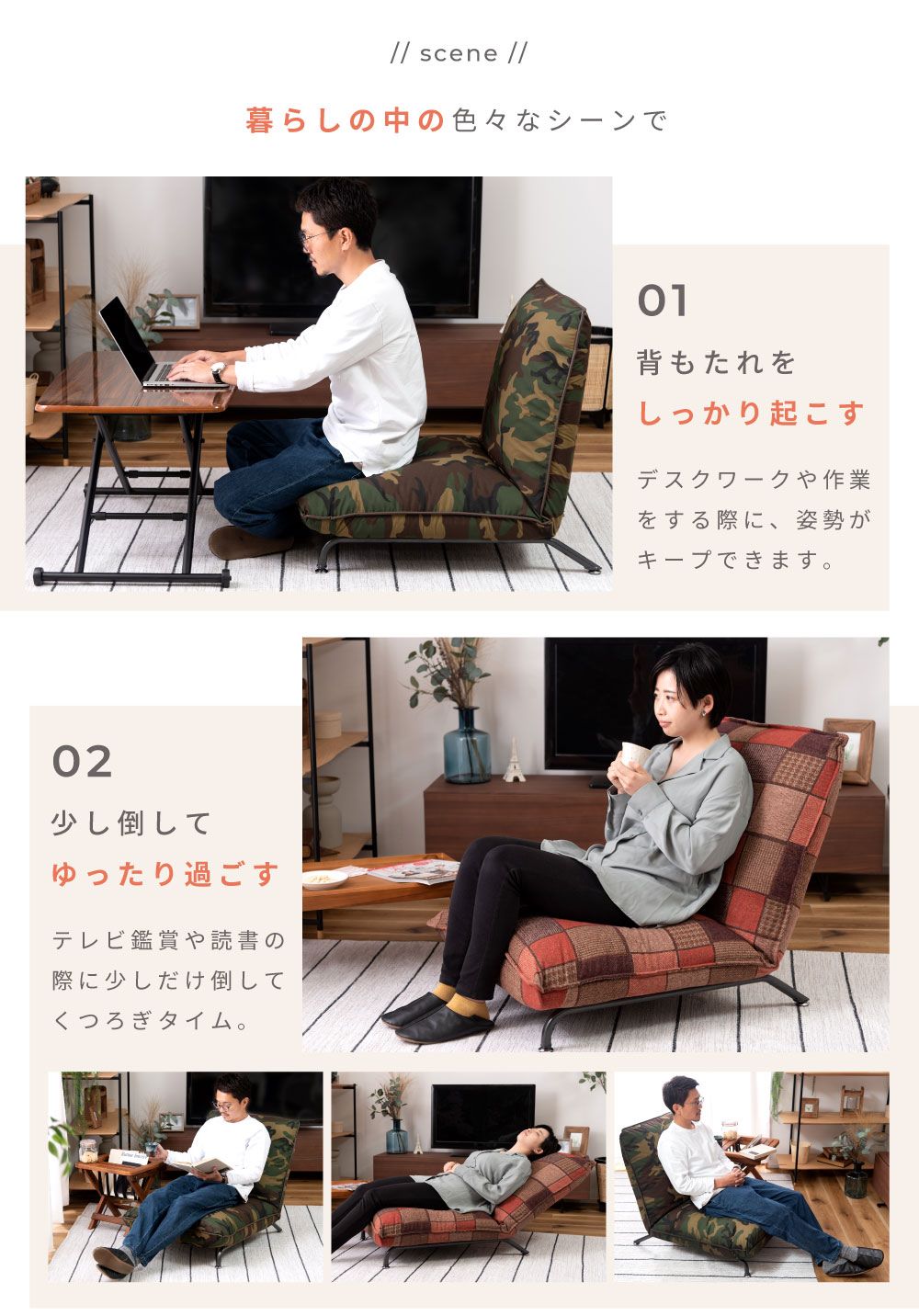 // scene //

暮らしの中の色々なシーンで

01

背もたれを

しっかり起こす

デスクワークや作業をする際に、姿勢がキープできます。

02

少し倒して

ゆったり過ごす

テレビ鑑賞や読書の際に少しだけ倒してくつろぎタイム。