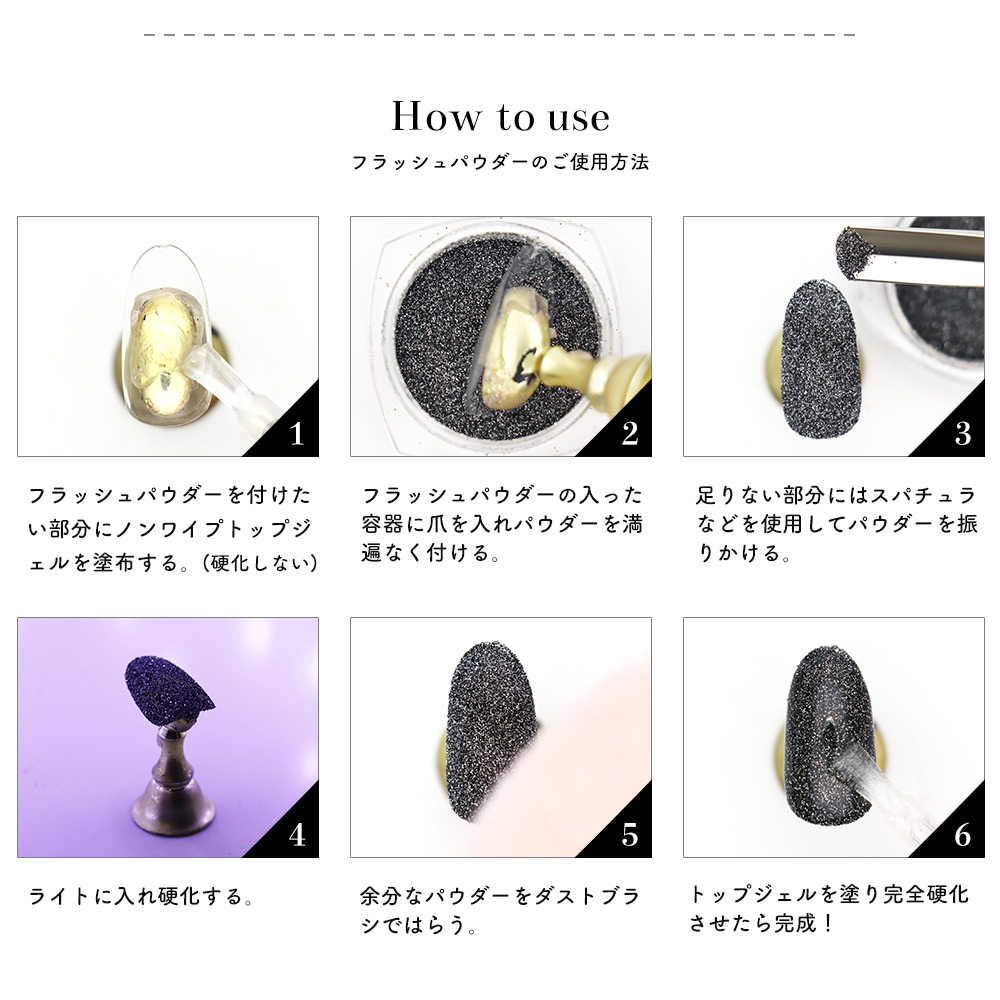 How to use
フラッシュパウダーのご使用方法

1

フラッシュパウダーを付けたい部分にノンワイプトップジェルを塗布する。（硬化しない）

2

フラッシュパウダーの入った容器に爪を入れパウダーを満遍なく付ける。

3

足りない部分にはスパチュラなどを使用してパウダーを振りかける。

4

ライトに入れ硬化する。

5

余分なパウダーをダストブラシではらう。

6

トップジェルを塗り完全硬化させたら完成！