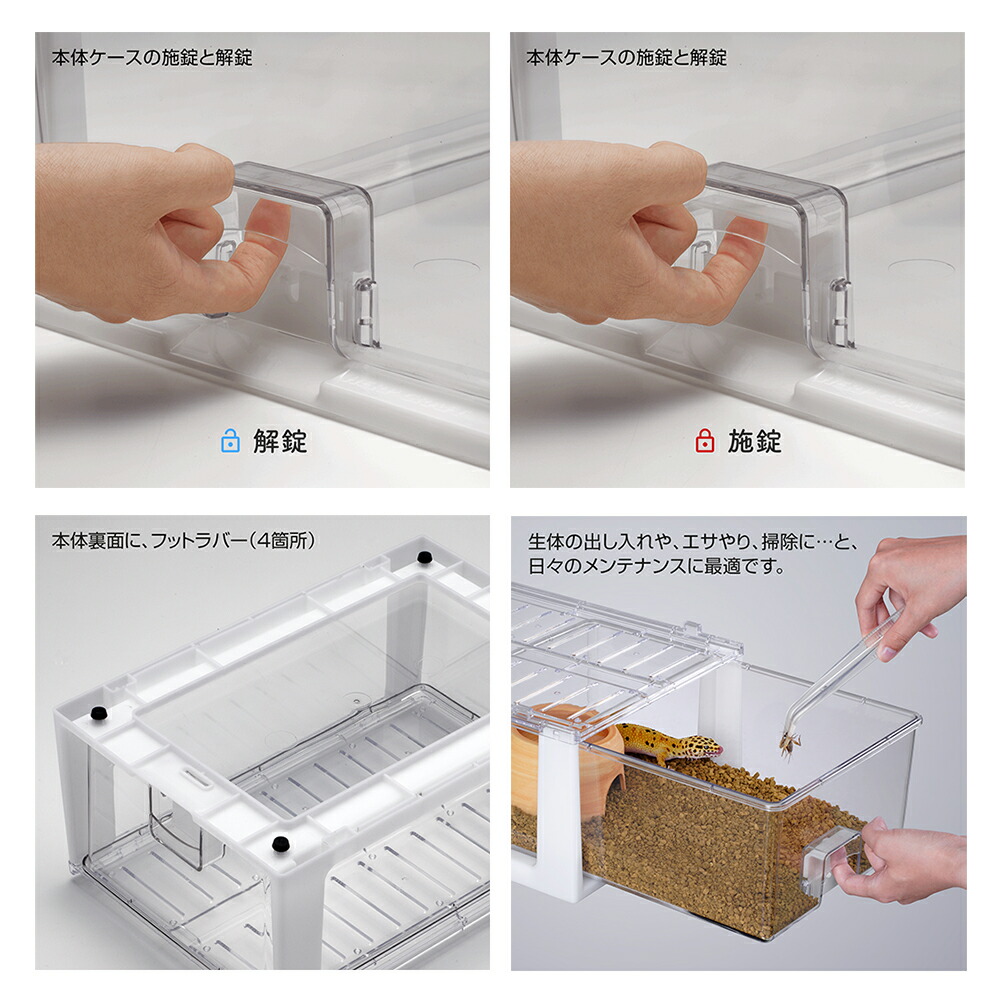 本体ケースの施錠と解錠

解錠

本体ケースの施錠と解錠

施錠

本体裏面に、フットラバー(4箇所)

生体の出し入れや、エサやり、掃除に…と、日々のメンテナンスに最適です。