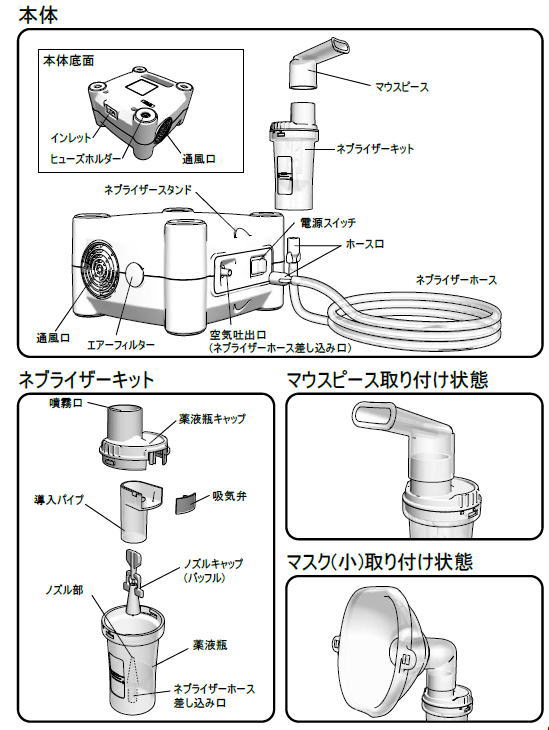 本体

本体底面

インレット

ヒューズホルダー

通風口

マウスピース

ネブライザーキット

ネブライザースタンド

電源スイッチ

ホース口

ネブライザーホース

通風口

エアーフィルター

空気吐出口
(ネブライザーホース差し込み口)

ネブライザーキット

噴霧口

薬液瓶キャップ

導入パイプ

吸気弁

ノズルキャップ
(バッフル)

ノズル部

薬液瓶

ネブライザーホース
差し込み口

マウスピース取り付け状態

マスク(小)取り付け状態