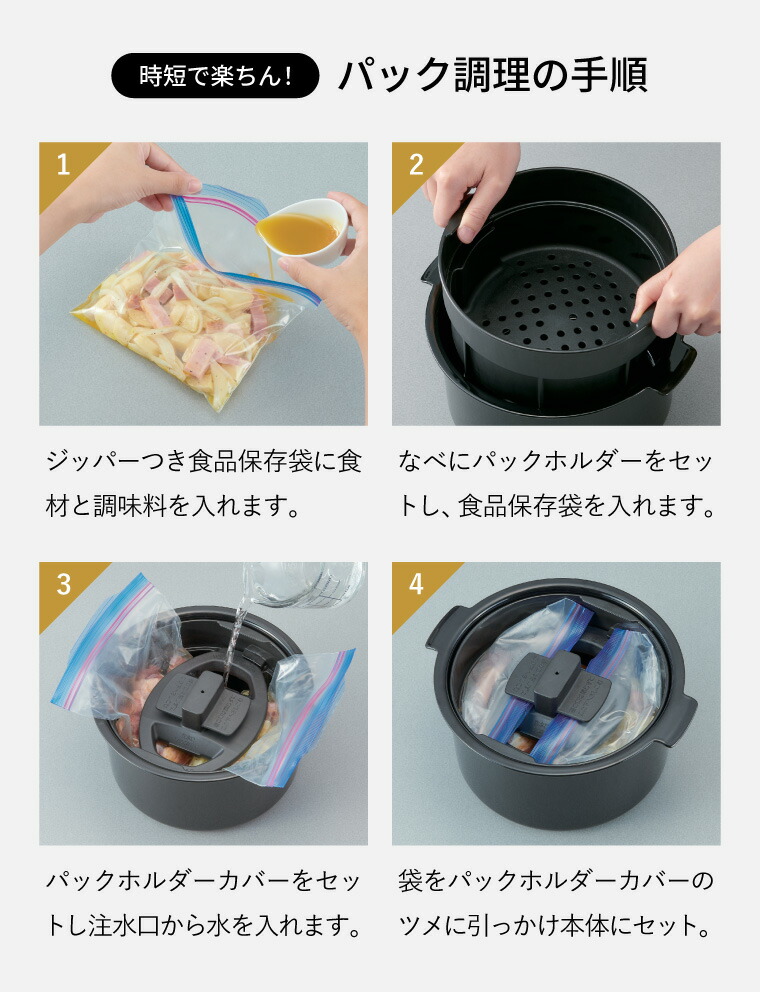 時短で楽ちん! パック調理の手順

1

ジッパーつき食品保存袋に食材と調味料を入れます。

2

なべにパックホルダーをセットし、食品保存袋を入れます。

3

パックホルダーカバーをセットし注水口から水を入れます。

4

袋をパックホルダーカバーのツメに引っかけ本体にセット。