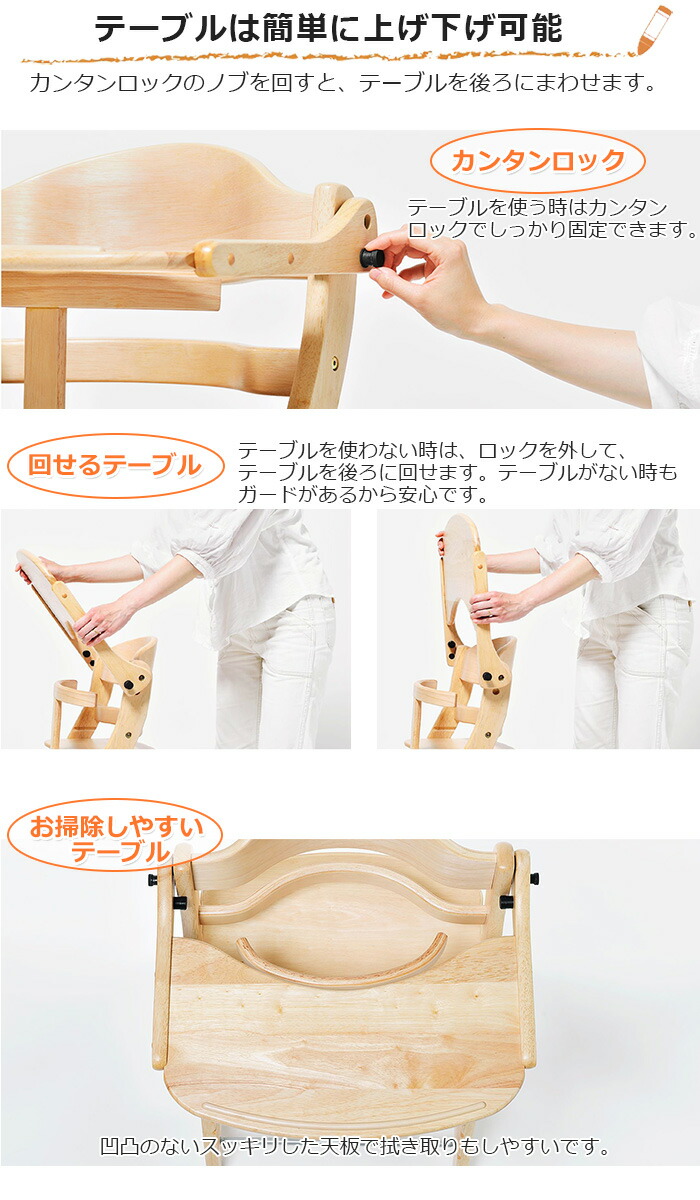 テーブルは簡単に上げ下げ可能

カンタンロックのノブを回すと、テーブルを後ろにまわせます。

カンタンロック

テーブルを使う時はカンタンロックでしっかり固定できます。

回せるテーブル

テーブルを使わない時は、ロックを外して、テーブルを後ろに回せます。テーブルがない時もガードがあるから安心です。

お掃除しやすいテーブル

凹凸のないスッキリした天板で拭き取りもしやすいです。