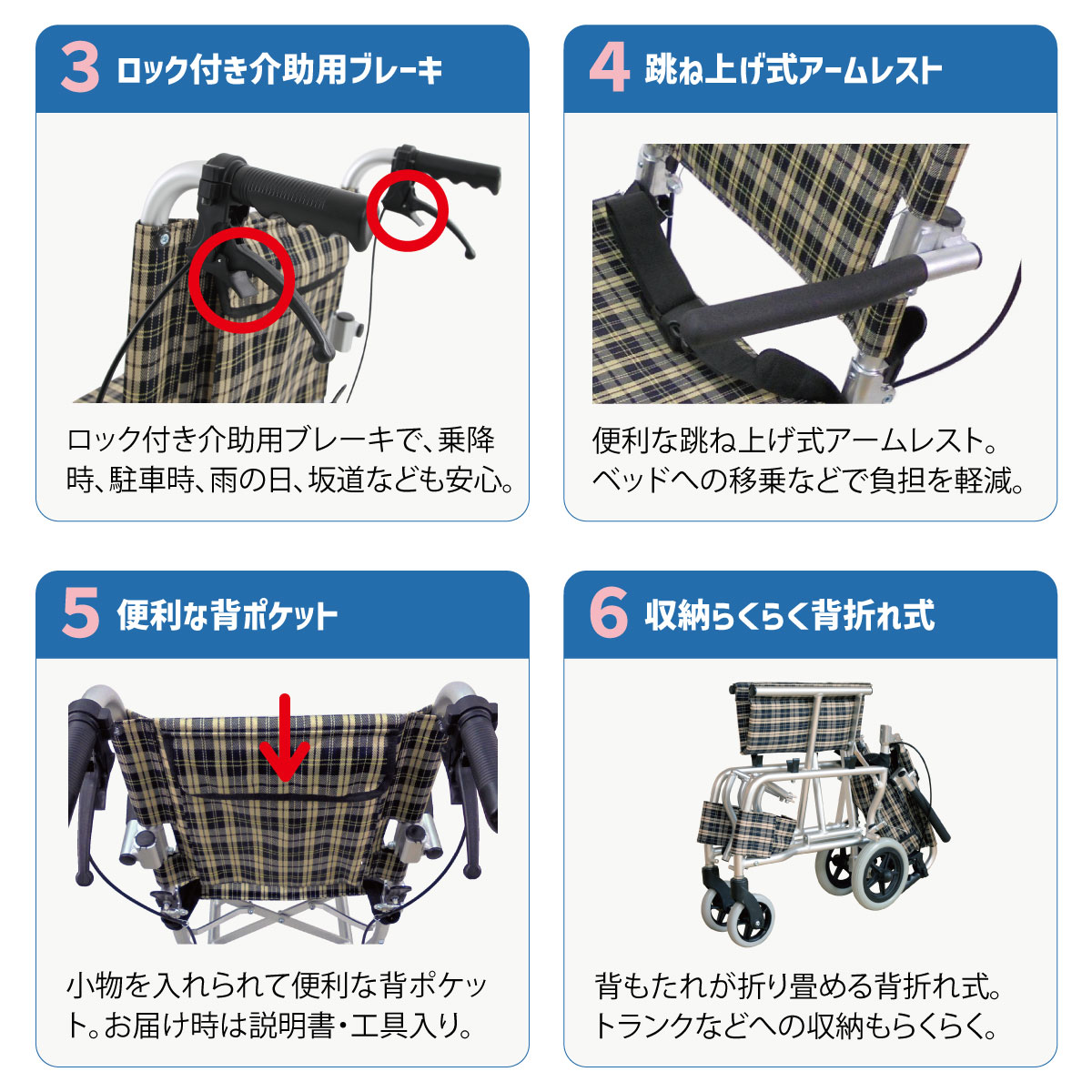 3 ロック付き介助用ブレーキ

ロック付き介助用ブレーキで、乗降時、駐車時、雨の日、坂道なども安心。

4 跳ね上げ式アームレスト

便利な跳ね上げ式アームレスト。ベッドへの移乗などで負担を軽減。

5 便利な背ポケット

小物を入れられて便利な背ポケット。お届け時は説明書・工具入り。

6 収納らくらく背折れ式

背もたれが折り畳める背折れ式。トランクなどへの収納もらくらく。