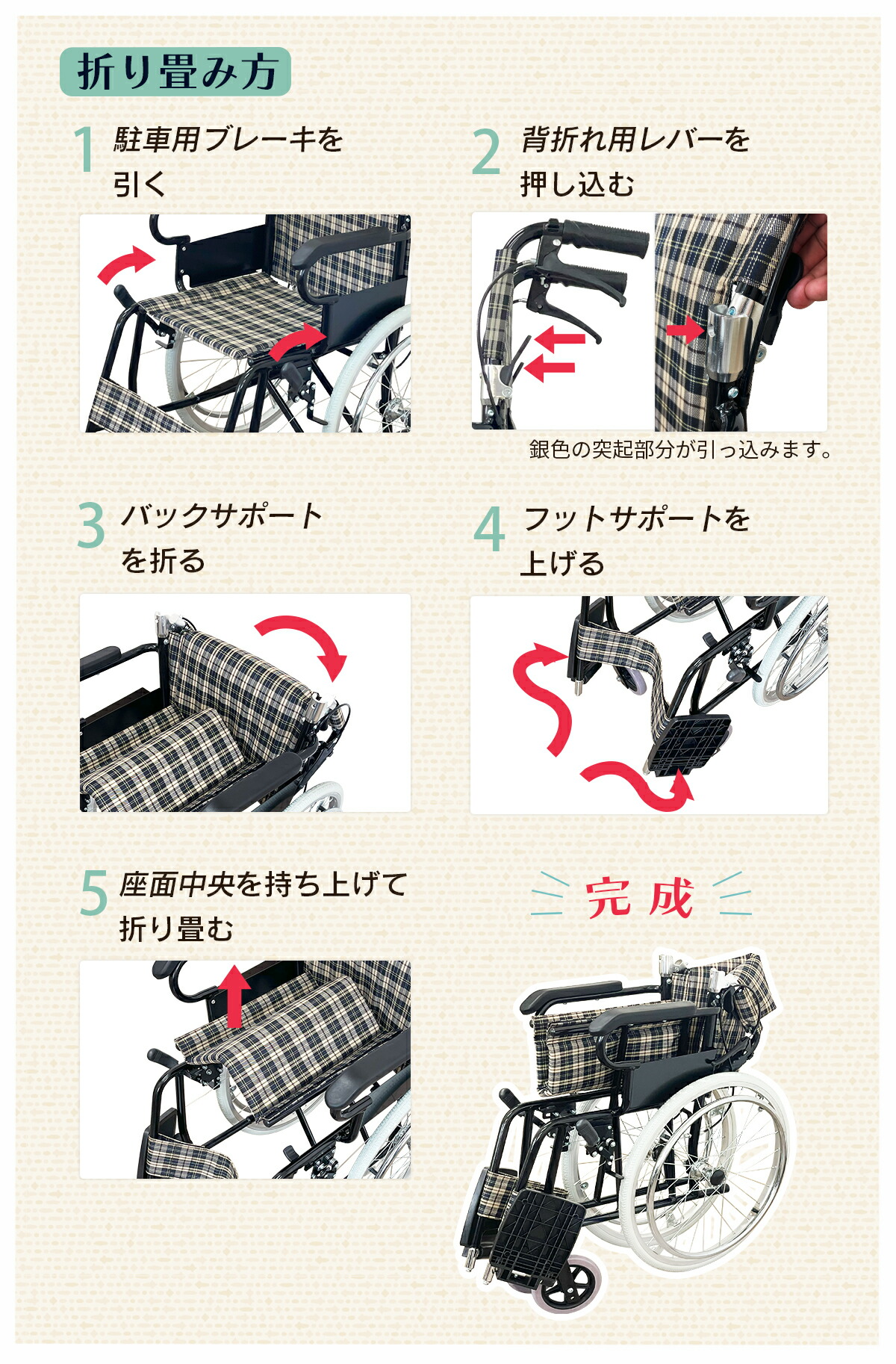 折り畳み方

1 駐車用ブレーキを引く

2 背折れ用レバーを押し込む

銀色の突起部分が引っ込みます。

3 バックサポートを折る

4 フットサポートを上げる

5 座面中央を持ち上げて折り畳む

完成